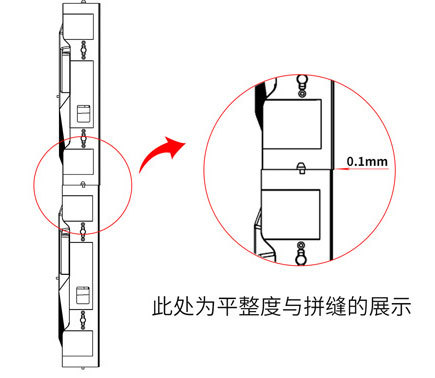 0.1mm

此处为平整度与拼缝的展示