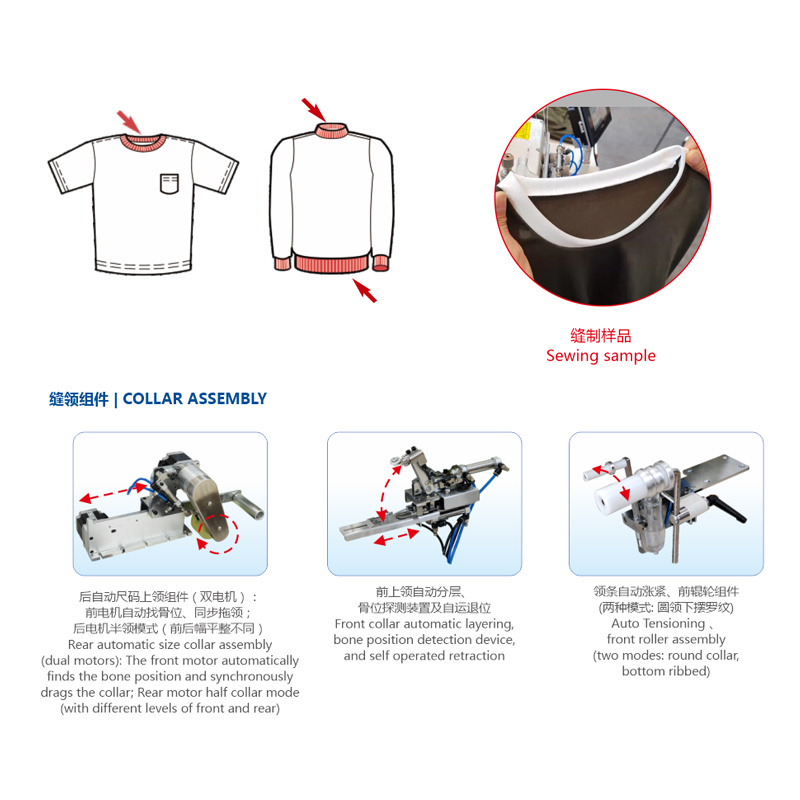 缝制样品
Sewing sample

缝领组件 | COLLAR ASSEMBLY

后自动尺码上领组件（双电机）：
前电机自动找骨位、同步拖领；
后电机半领模式（前后幅平整不同）
Rear automatic size collar assembly (dual motors): The front motor automatically finds the bone position and synchronously drags the collar; Rear motor half collar mode (with different levels of front and rear)

前上领自动分层、
骨位探测装置及自运退位
Front collar automatic layering, bone position detection device, and self operated retraction

领条自动涨紧、前辊轮组件
(两种模式: 圆领下摆罗纹)
Auto Tensioning 、
front roller assembly
(two modes: round collar, bottom ribbed)