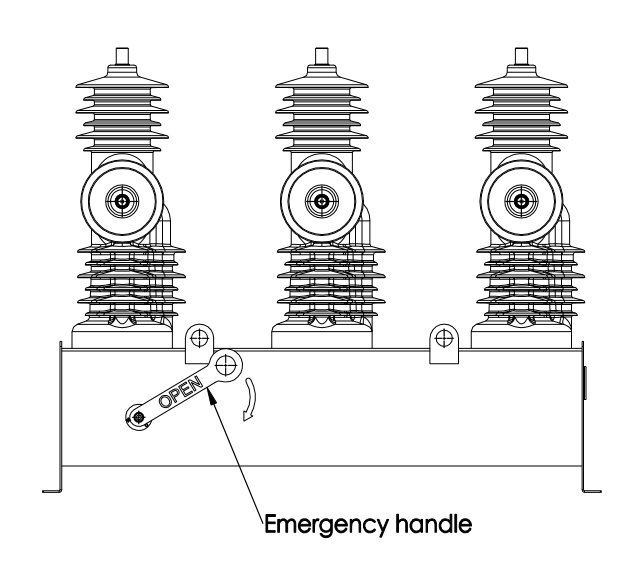 OPEN

Emergency handle