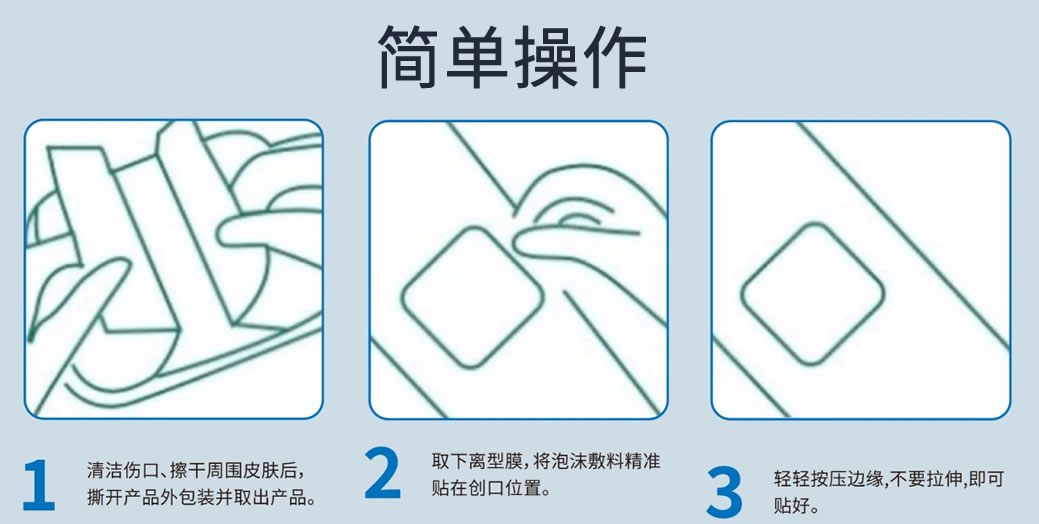 简单操作

1 清洁伤口、擦干周围皮肤后，撕开产品外包装并取出产品。

2 取下离型膜，将泡沫敷料精准贴在创口位置。

3 轻轻按压边缘,不要拉伸,即可贴好。