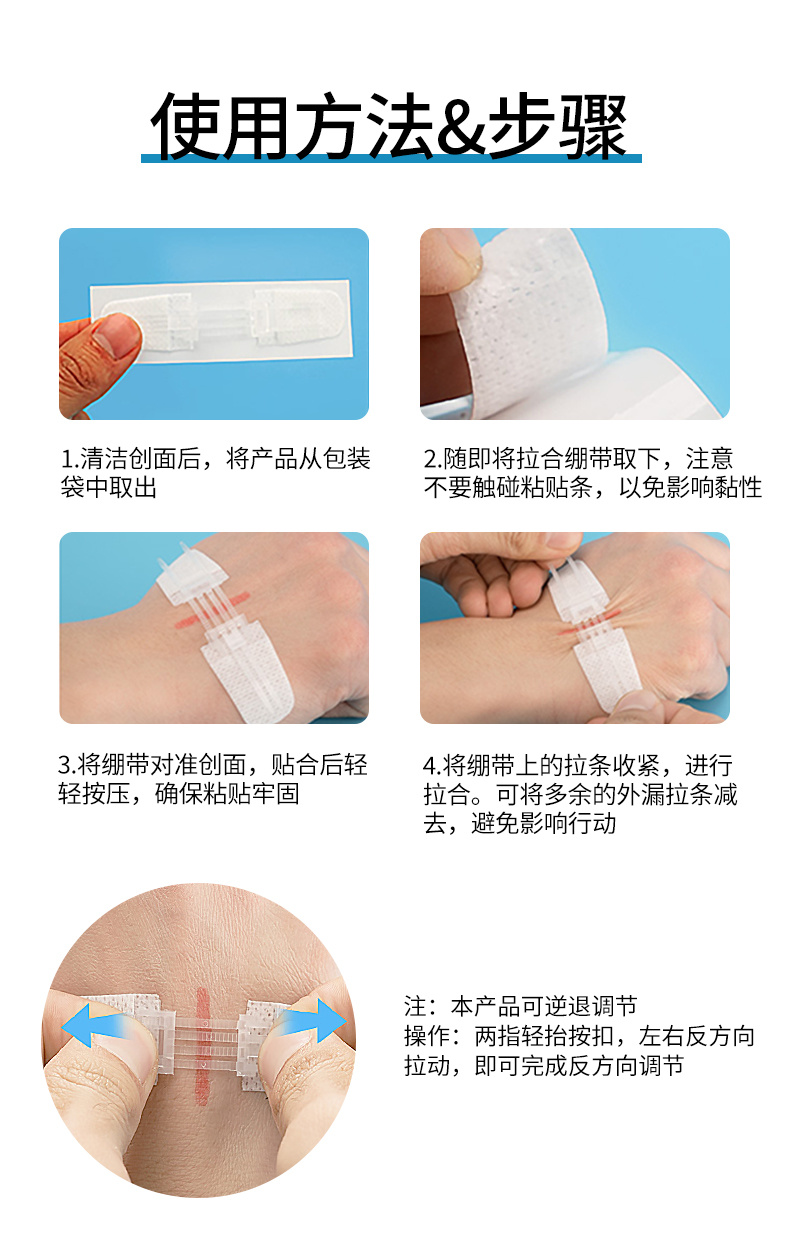 使用方法&步骤

1.清洁创面后，将产品从包装袋中取出

2.随即将拉合绷带取下，注意不要触碰粘贴条，以免影响黏性

3.将绷带对准创面，贴合后轻轻按压，确保粘贴牢固

4.将绷带上的拉条收紧，进行拉合。可将多余的外漏拉条减去，避免影响行动

注：本产品可逆退调节
操作：两指轻抬按扣，左右反方向拉动，即可完成反方向调节