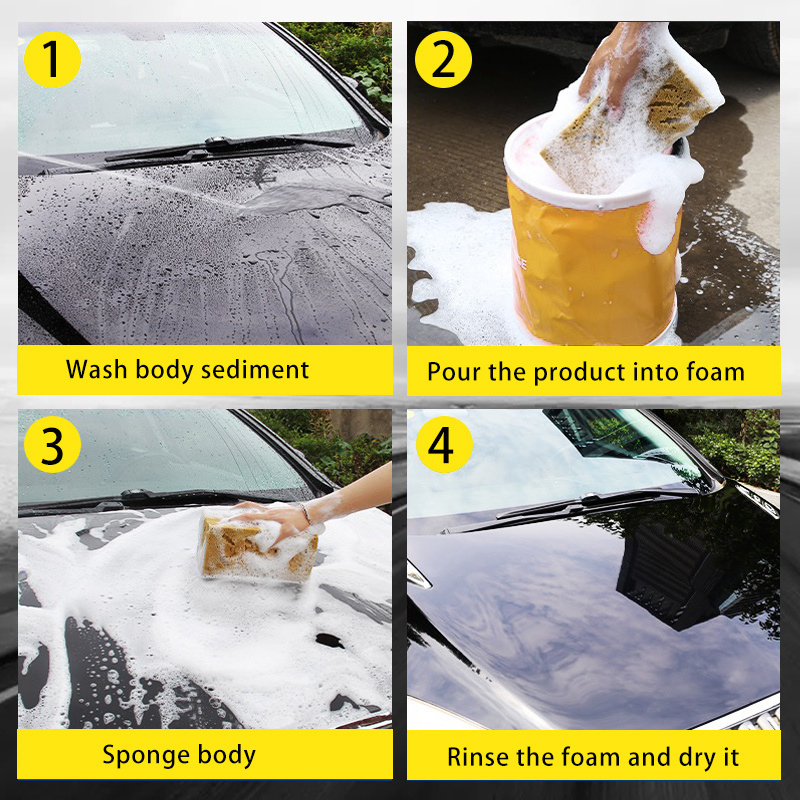 1

Wash body sediment

2

Pour the product into foam

3

Sponge body

4

Rinse the foam and dry it