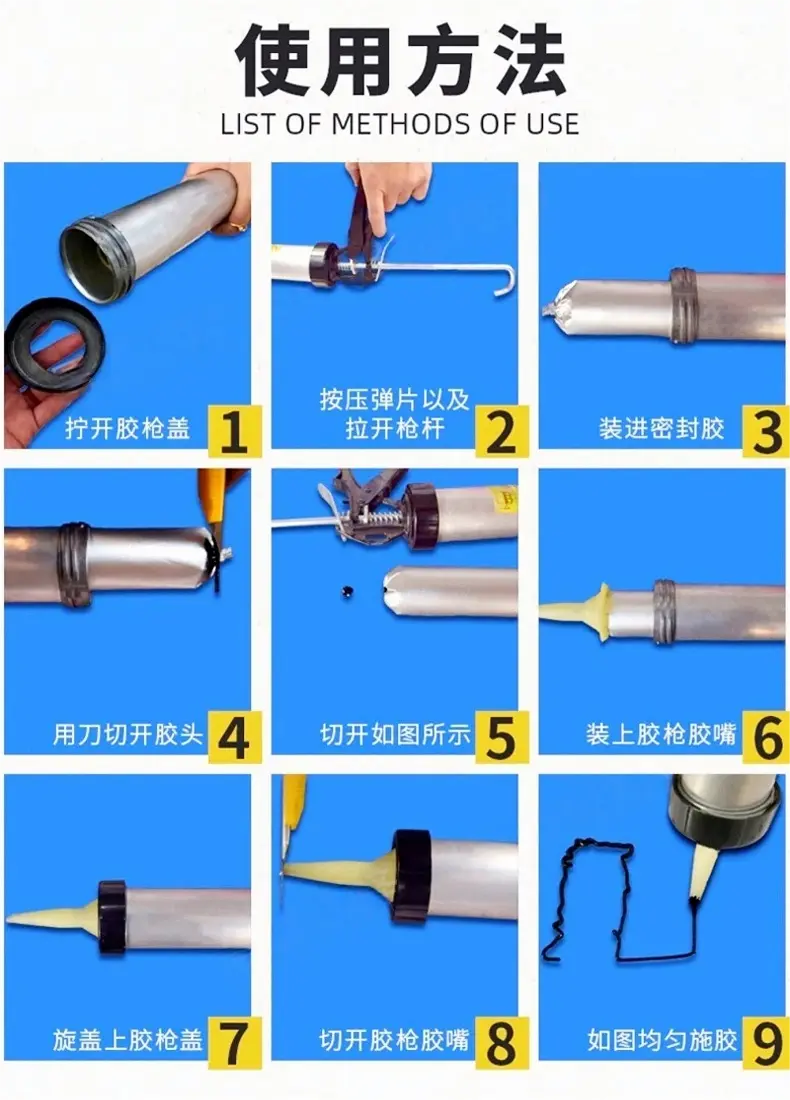 使用方法
LIST OF METHODS OF USE

拧开胶枪盖 1

按压弹片以及拉开枪杆 2

装进密封胶 3

用刀切开胶头 4

切开如图所示 5

装上胶枪胶嘴 6

旋盖上胶枪盖 7

切开胶枪胶嘴 8

如图均匀施胶 9