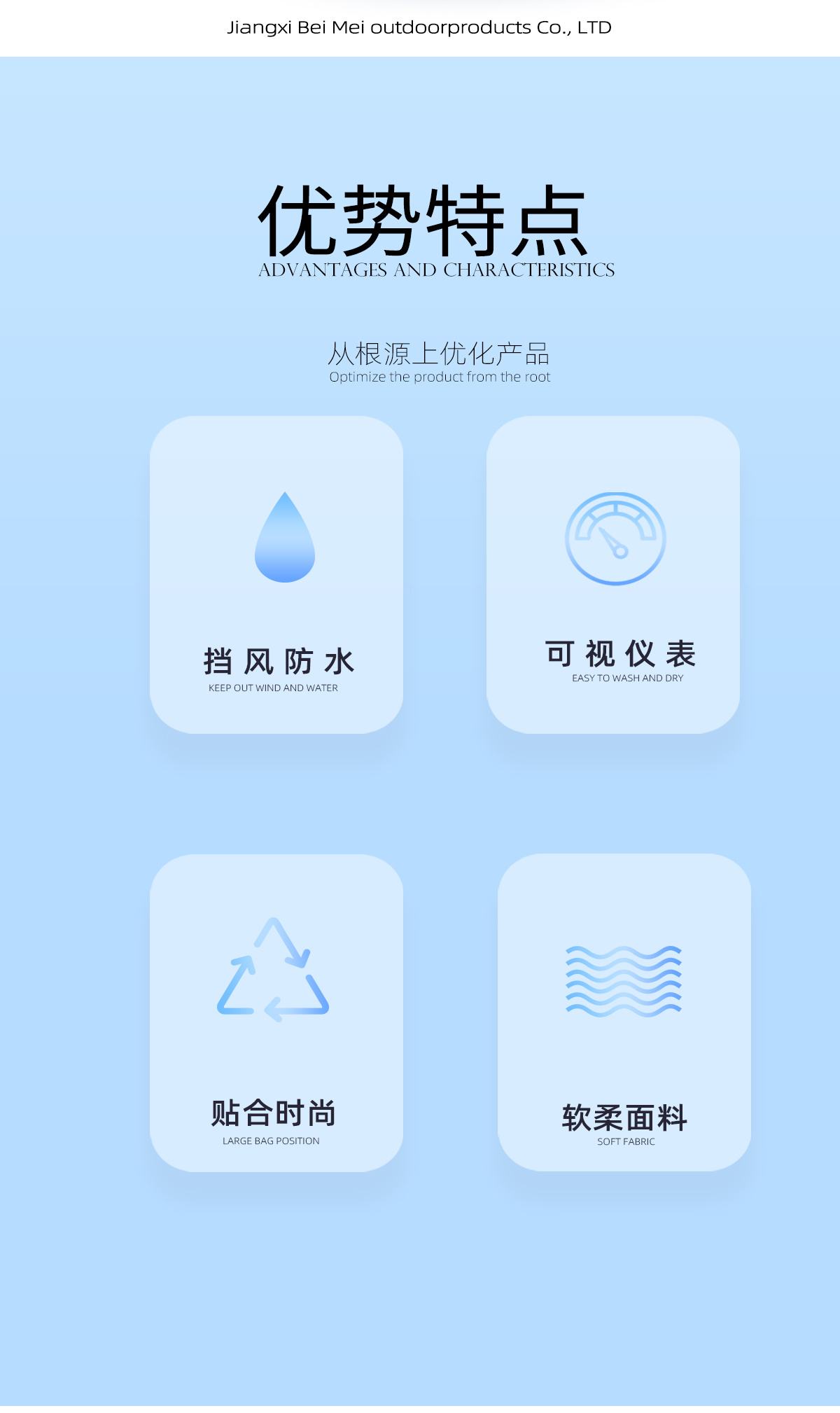 Jiangxi Bei Mei outdoorproducts Co., LTD

优势特点
ADVANTAGES AND CHARACTERISTICS

从根源上优化产品
Optimize the product from the root

挡风防水
KEEP OUT WIND AND WATER

可视仪表
EASY TO WASH AND DRY

贴合时尚
LARGE BAG POSITION

软柔面料
SOFT FABRIC