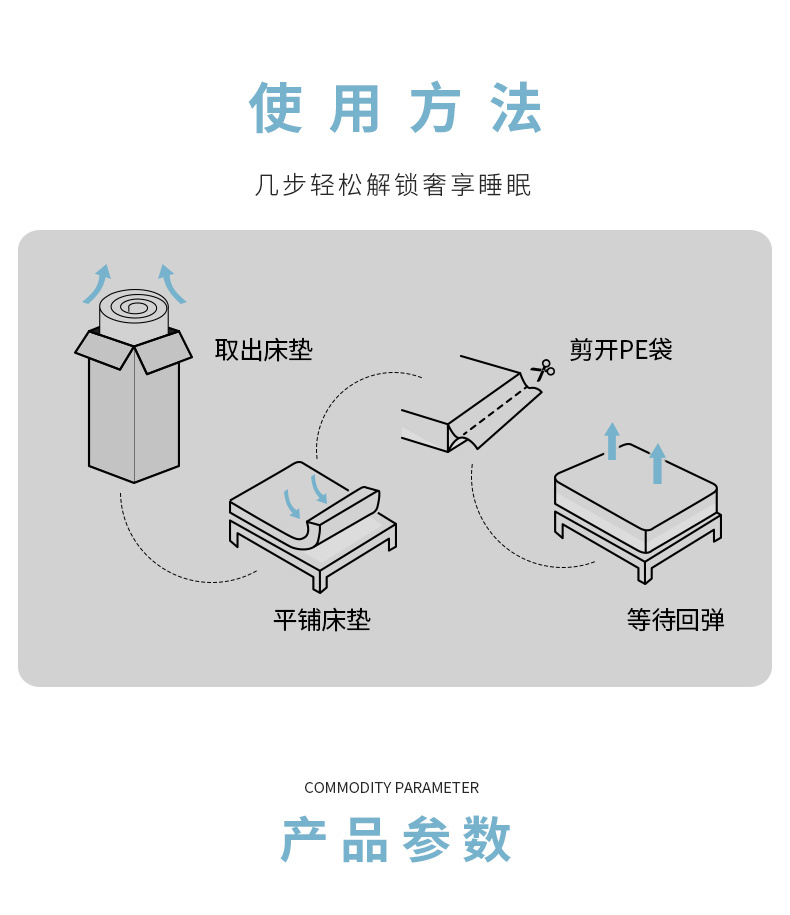 使用方法

几步轻松解锁奢享睡眠

取出床垫

剪开PE袋

平铺床垫

等待回弹

COMMODITY PARAMETER

产品参数