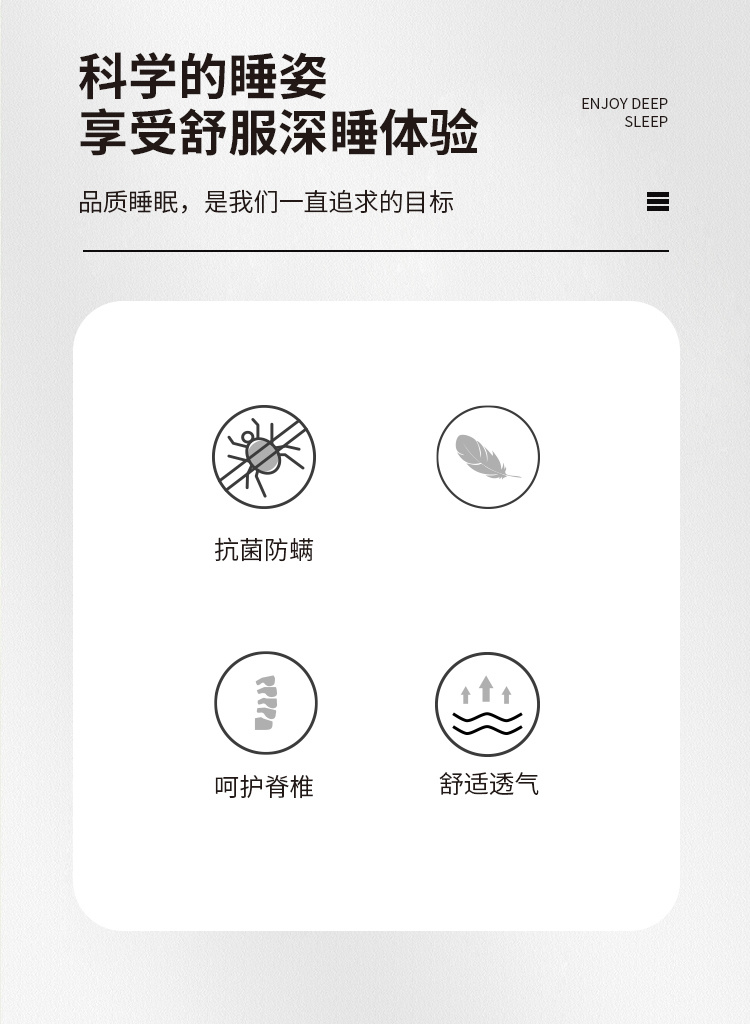 科学的睡姿
享受舒服深睡体验

ENJOY DEEP
SLEEP

品质睡眠，是我们一直追求的目标

抗菌防螨

呵护脊椎

舒适透气