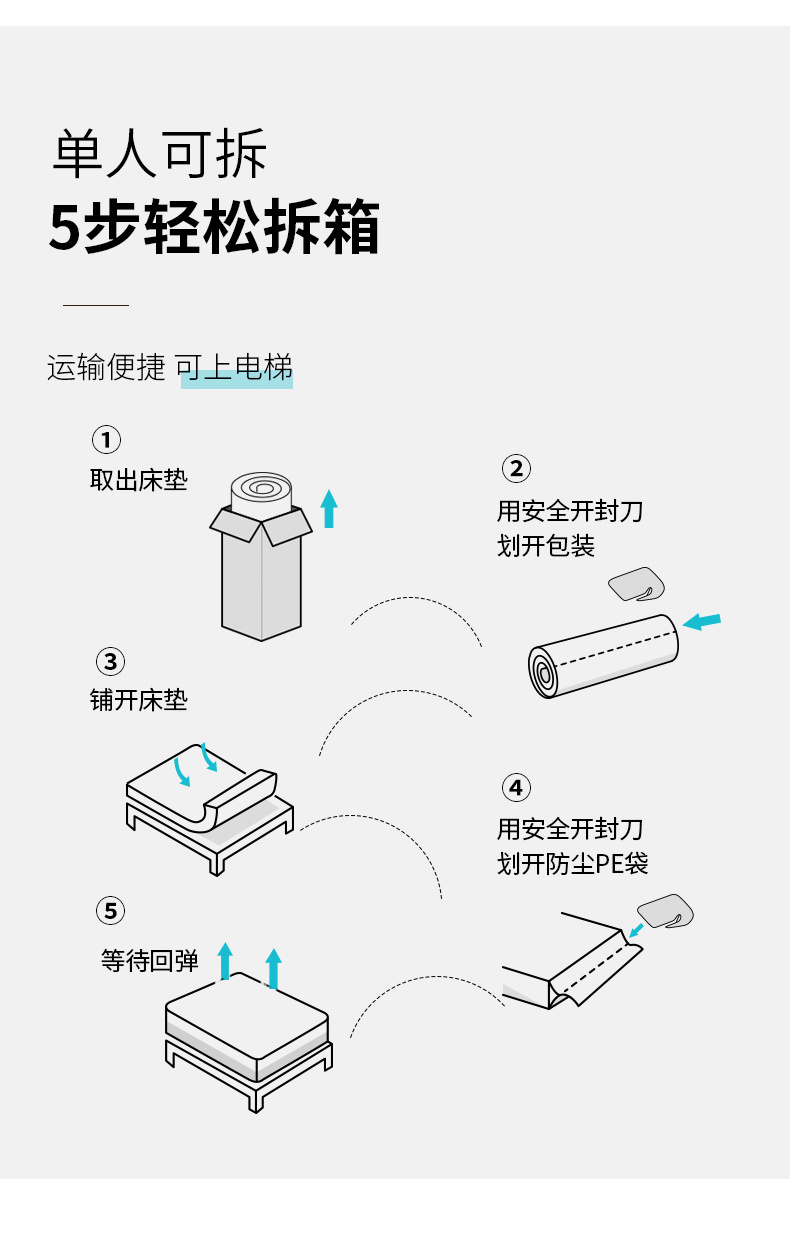 单人可拆
5步轻松拆箱

运输便捷 可上电梯

1
取出床垫

2
用安全开封刀
划开包装

3
铺开床垫

4
用安全开封刀
划开防尘PE袋

5
等待回弹