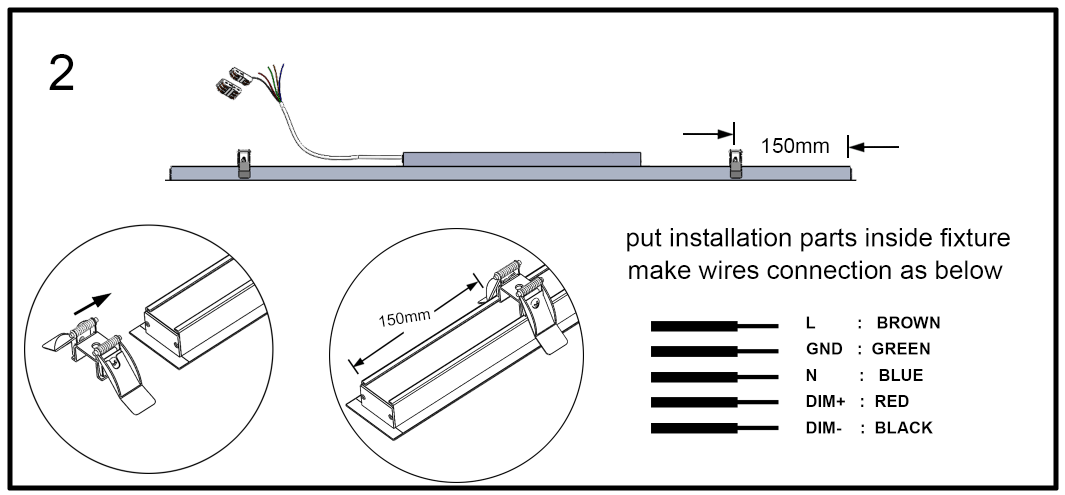 2

150mm

150mm

put installation parts inside fixture
make wires connection as below

L : BROWN
GND : GREEN
N : BLUE
DIM+ : RED
DIM- : BLACK