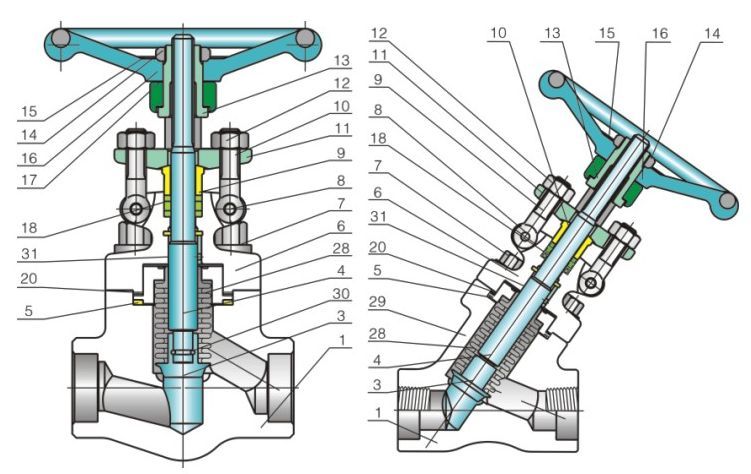 15
14
16
17
18
31
20
5
13
12
10
11
9
8
7
6
28
4
30
3
1

12
11
9
8
18
7
6
31
20
5
29
28
4
3
1
10
13
15
16
14