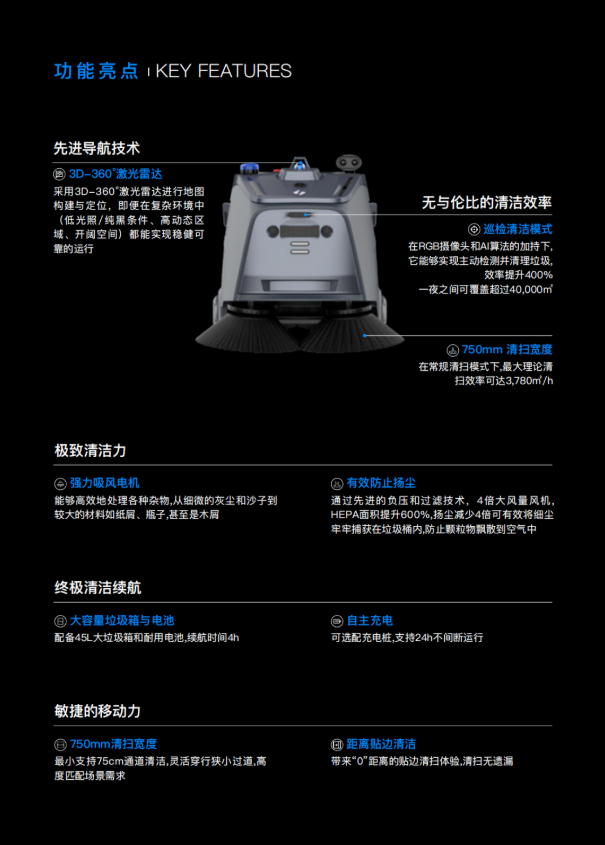 功能亮点 | KEY FEATURES

先进导航技术

3D-360°激光雷达

采用3D-360°激光雷达进行地图构建与定位，即便在复杂环境中（低光照/纯黑条件、高动态区域、开阔空间）都能实现稳健可靠的运行

无与伦比的清洁效率

巡检清洁模式

在RGB摄像头和AI算法的加持下，它能够实现主动检测并清理垃圾，效率提升400%

一夜之间可覆盖超过40,000㎡

750mm 清扫宽度

在常规清扫模式下，最大理论清扫效率可达3,780㎡/h

极致清洁力

强力吸风电机

能够高效地处理各种杂物，从细微的灰尘和沙子到较大的材料如纸屑、瓶子，甚至是木屑

有效防止扬尘

通过先进的负压和过滤技术，4倍大风量风机，HEPA面积提升600%，扬尘减少4倍可有效将细尘牢牢捕获在垃圾桶内，防止颗粒物飘散到空气中

终极清洁续航

大容量垃圾箱与电池

配备45L大垃圾箱和耐用电池，续航时间4h

自主充电

可选配充电桩，支持24h不间断运行

敏捷的移动力

750mm清扫宽度

最小支持75cm通道清洁，灵活穿行狭小过道，高度匹配场景需求

距离贴边清洁

带来“0”距离的贴边清扫体验，清扫无遗漏