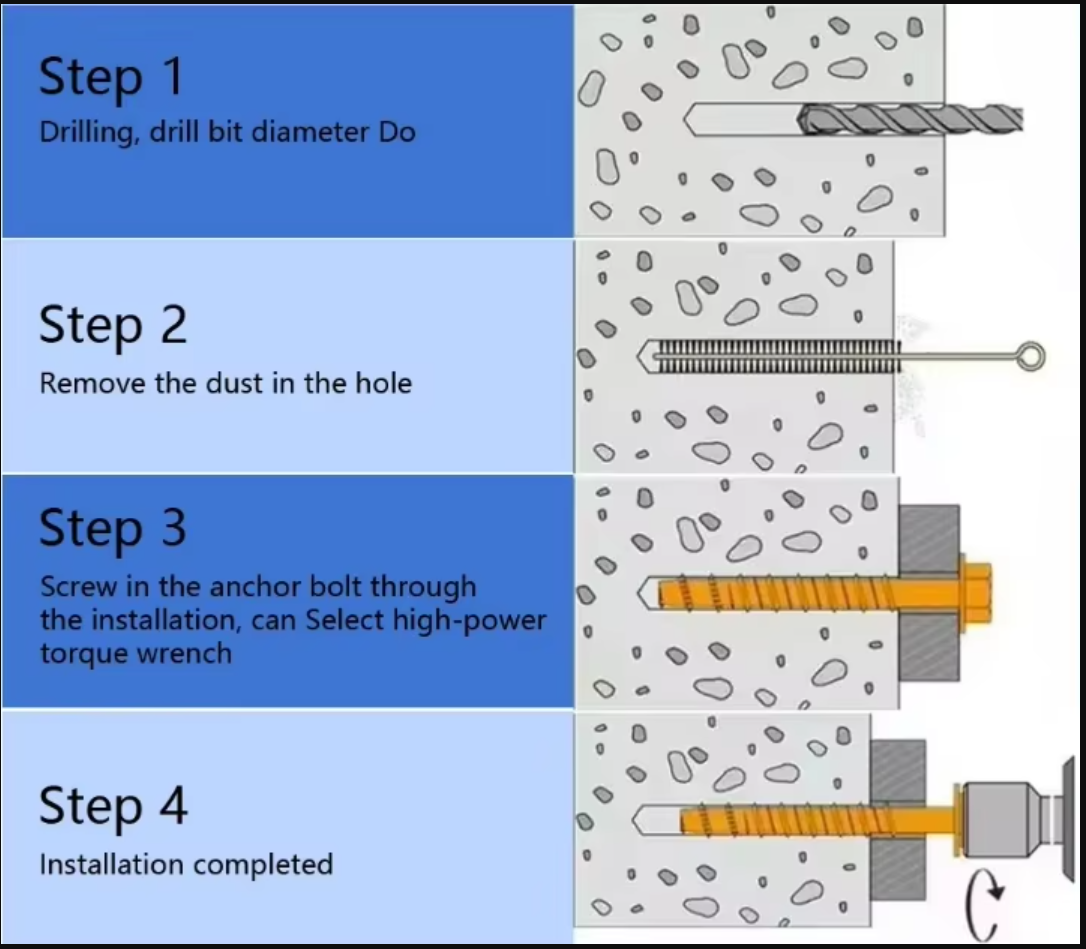 Step 1
Drilling, drill bit diameter Do

Step 2
Remove the dust in the hole

Step 3
Screw in the anchor bolt through the installation, can Select high-power torque wrench

Step 4
Installation completed