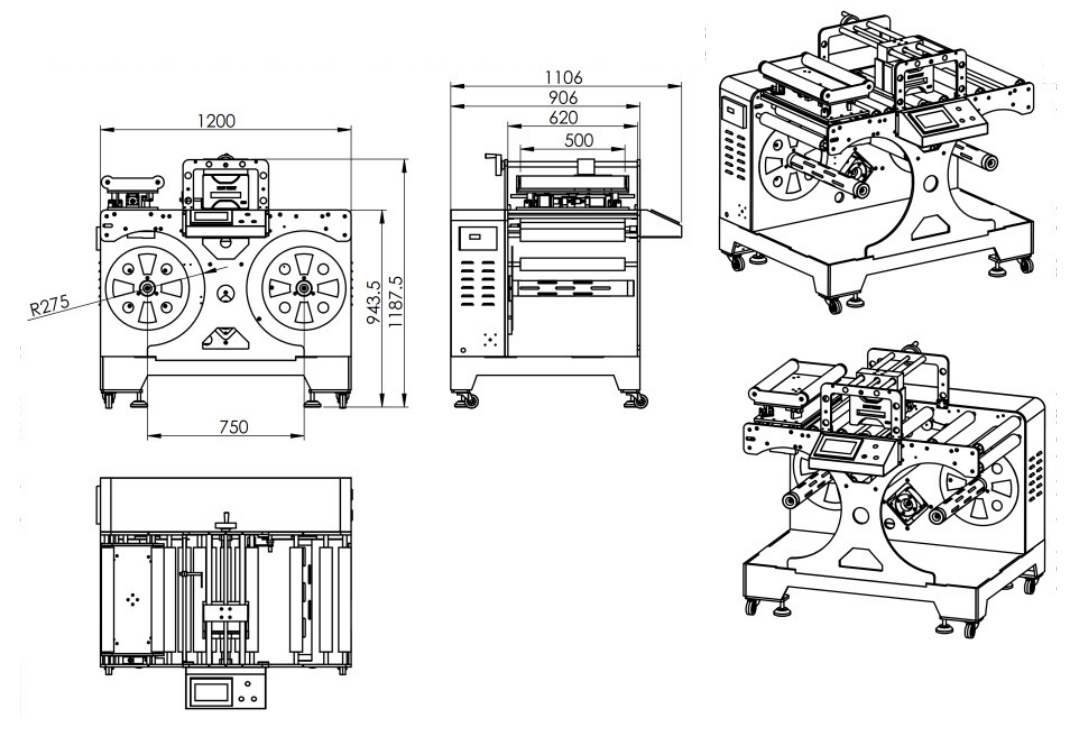 1200

R275

943.5

1187.5

750

1106

906

620

500