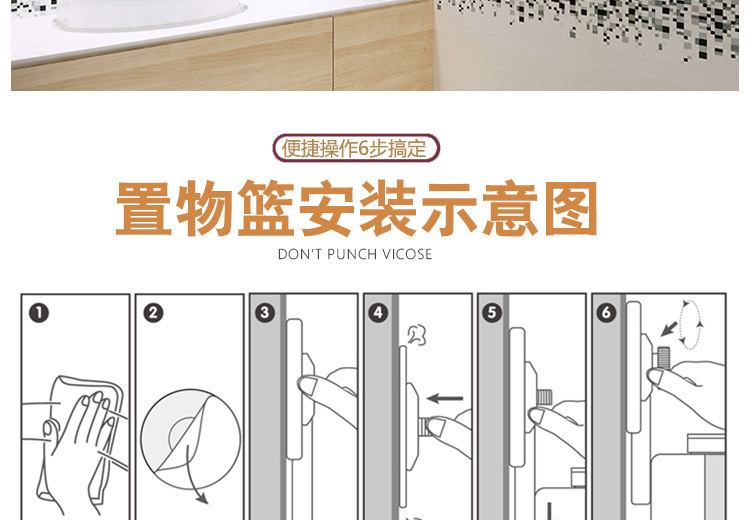 便捷操作6步搞定

置物篮安装示意图

DON'T PUNCH VICOSE

1 2 3 4 5 6