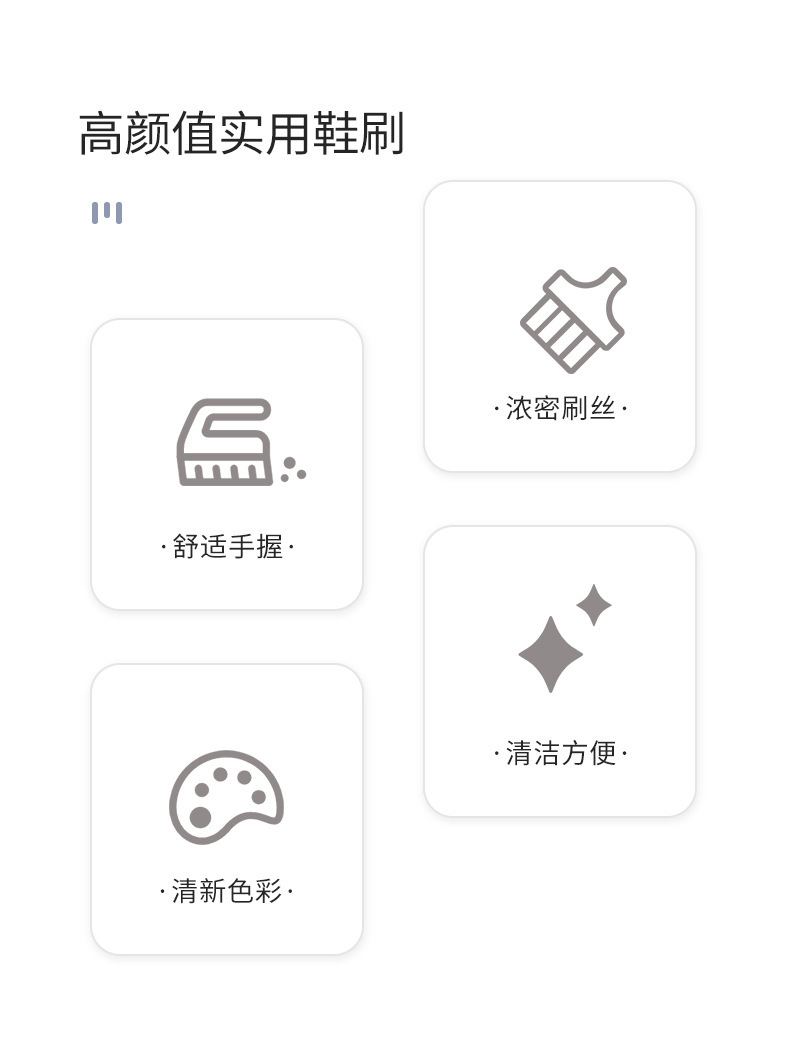 高颜值实用鞋刷

·舒适手握·

·清新色彩·

·浓密刷丝·

·清洁方便·