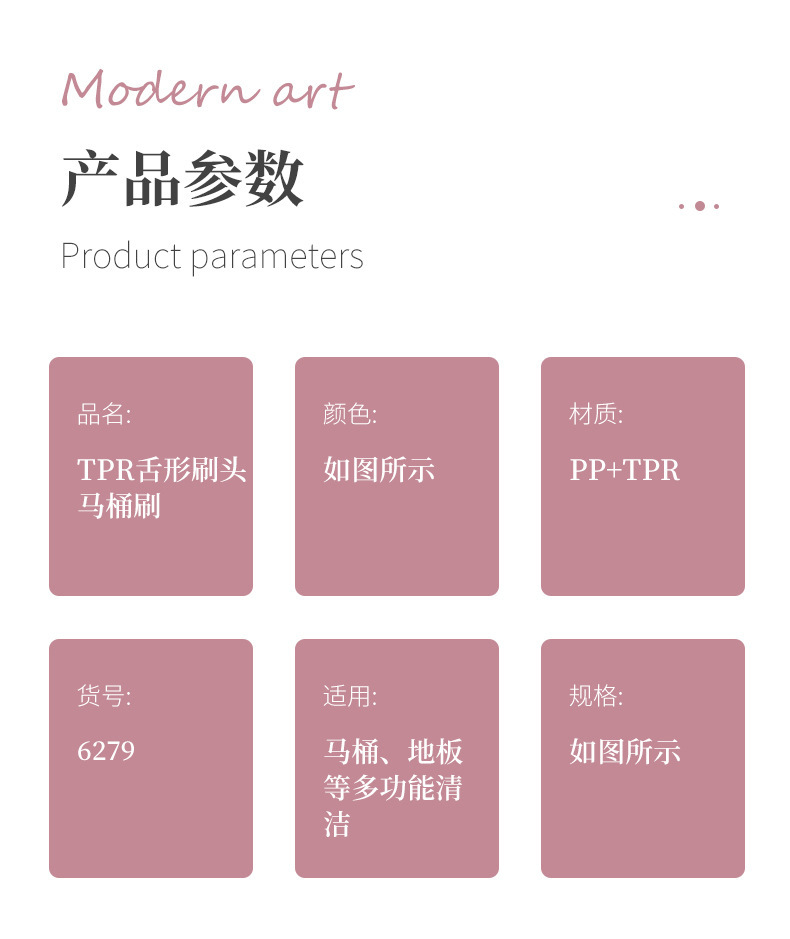 Modern art

产品参数

Product parameters

品名:

TPR舌形刷头马桶刷

颜色:

如图所示

材质:

PP+TPR

货号:

6279

适用:

马桶、地板等多功能清洁

规格:

如图所示