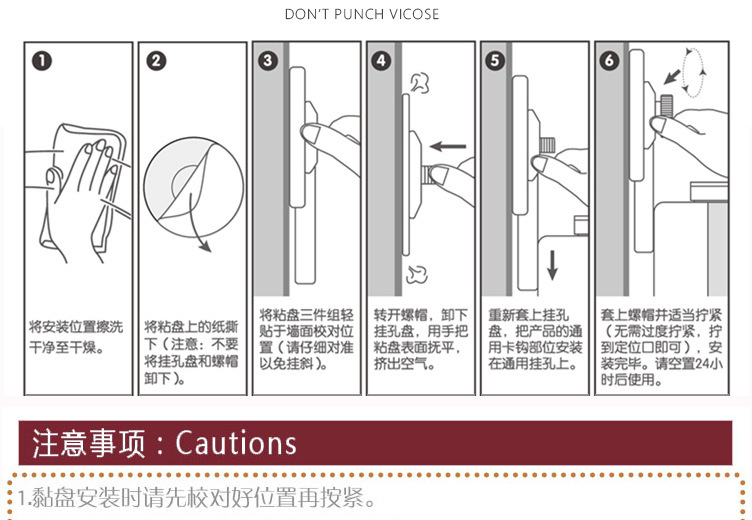 DON'T PUNCH VICOSE

1
将安装位置擦洗干净至干燥。

2
将粘盘上的纸撕下（注意：不要将挂孔盘和螺帽卸下）。

3
将粘盘三件组轻贴于墙面校对位置（请仔细对准以免挂斜）。

4
转开螺帽，卸下挂孔盘，用手把粘盘表面抚平，挤出空气。

5
重新套上挂孔盘，把产品的通用卡钩部位安装在通用挂孔上。

6
套上螺帽并适当拧紧（无需过度拧紧，拧到定位口即可），安装完毕。请空置24小时后使用。

注意事项：Cautions

1.黏盘安装时请先校对好位置再按紧。