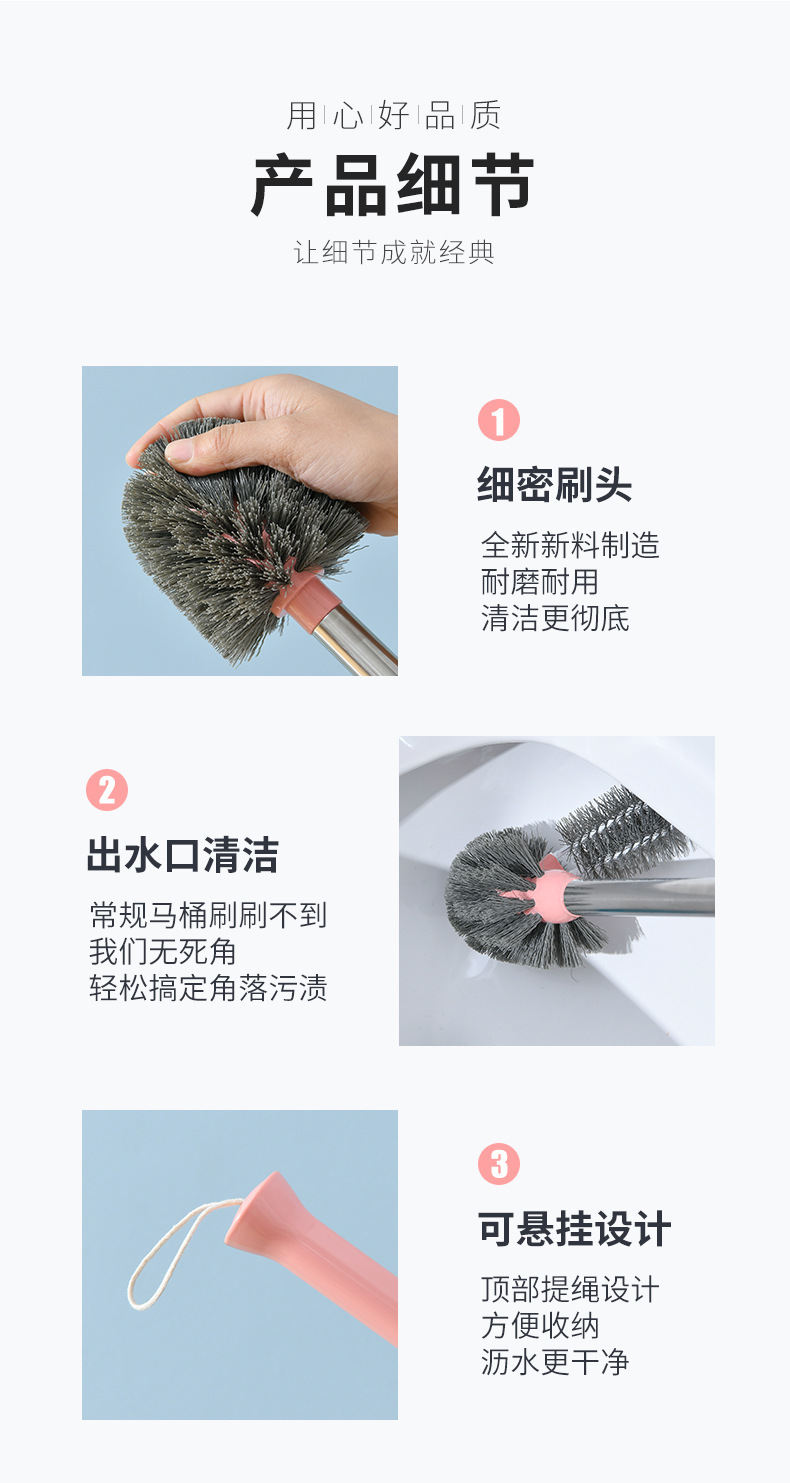 用 | 心 | 好 | 品 | 质

产品细节

让细节成就经典

1

细密刷头

全新新料制造
耐磨耐用
清洁更彻底

2

出水口清洁

常规马桶刷刷不到
我们无死角
轻松搞定角落污渍

3

可悬挂设计

顶部提绳设计
方便收纳
沥水更干净