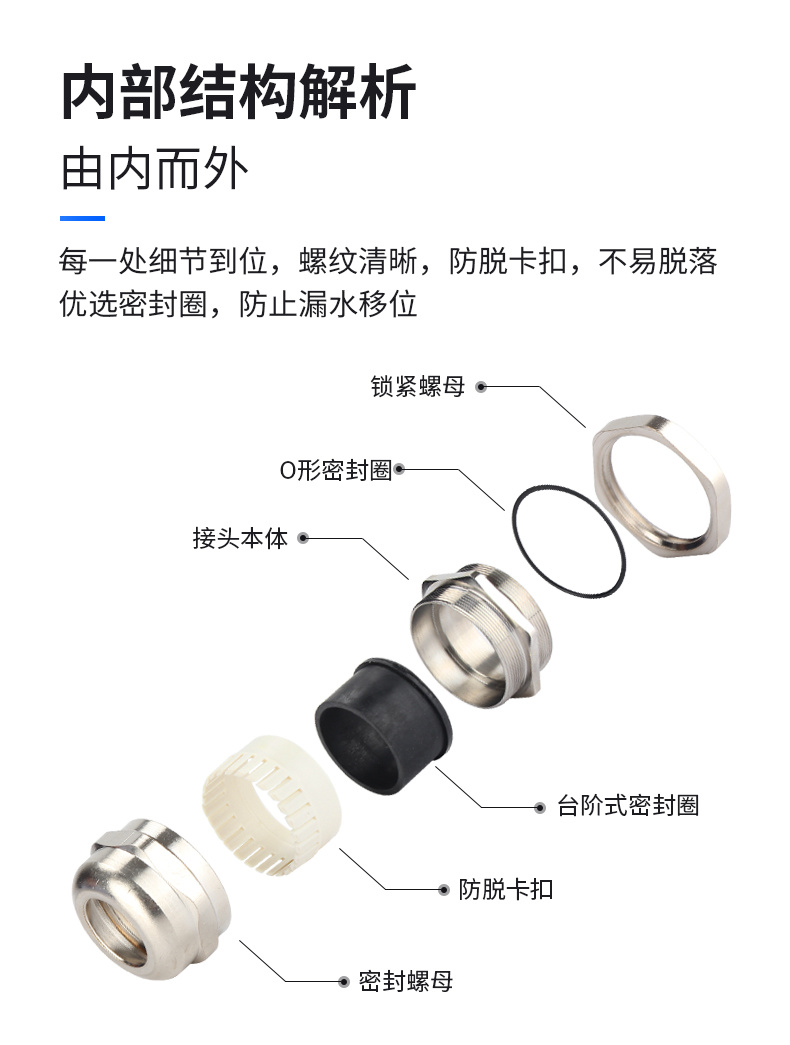 内部结构解析
由内而外

每一处细节到位，螺纹清晰，防脱卡扣，不易脱落
优选密封圈，防止漏水移位

锁紧螺母

O形密封圈

接头本体

台阶式密封圈

防脱卡扣

密封螺母