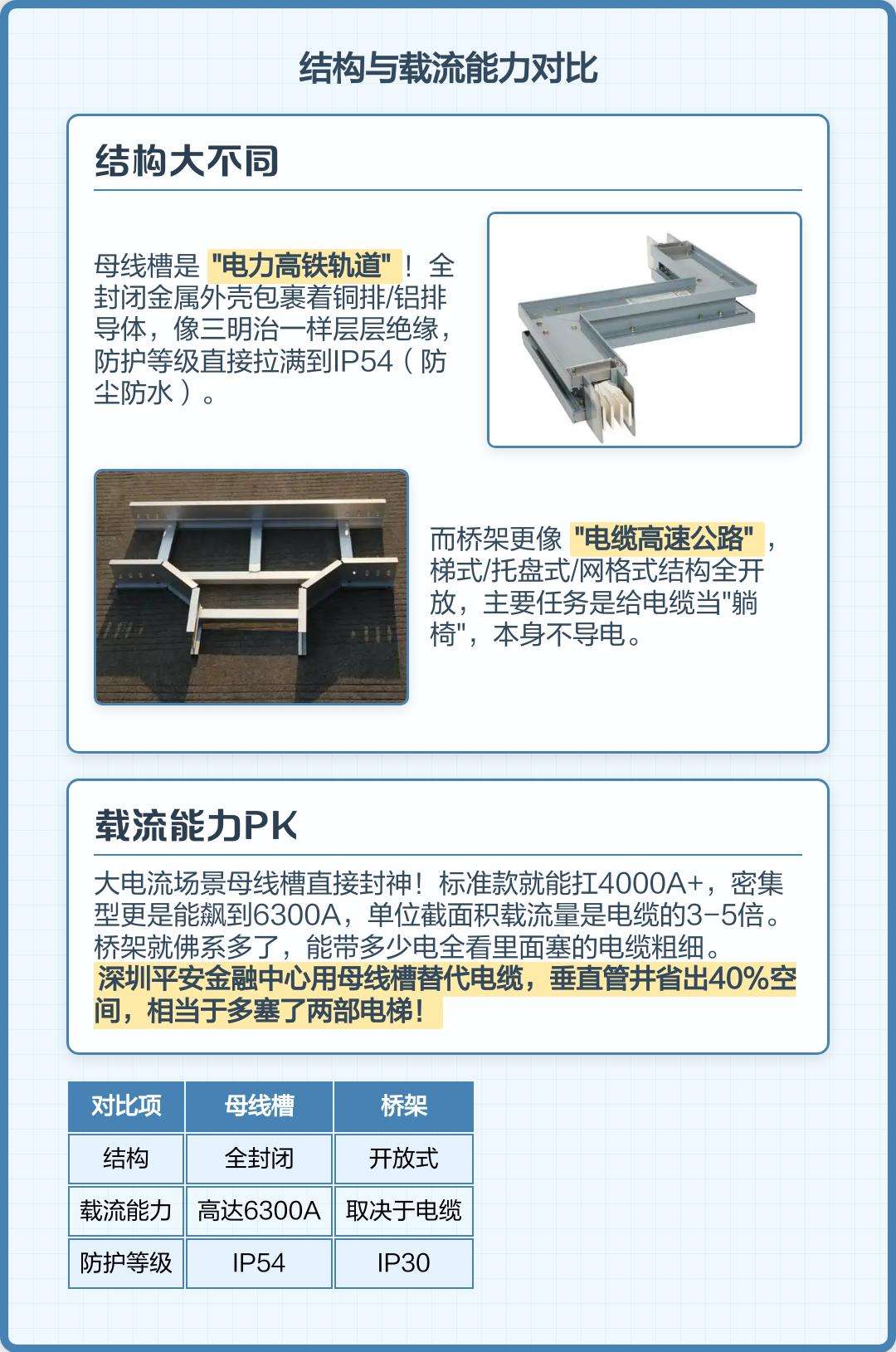 结构与载流能力对比

结构大不同

母线槽是 "电力高铁轨道"！全封闭金属外壳包裹着铜排/铝排导体，像三明治一样层层绝缘，防护等级直接拉满到IP54（防尘防水）。

而桥架更像 "电缆高速公路"，梯式/托盘式/网格式结构全开放，主要任务是给电缆当"躺椅"，本身不导电。

载流能力PK

大电流场景母线槽直接封神！标准款就能扛4000A+，密集型更是能飙到6300A，单位截面积载流量是电缆的3-5倍。桥架就佛系多了，能带多少电全看里面塞的电缆粗细。
深圳平安金融中心用母线槽替代电缆，垂直管井省出40%空间，相当于多塞了两部电梯！

| 对比项 | 母线槽 | 桥架 |
|---|---|---|
| 结构 | 全封闭 | 开放式 |
| 载流能力 | 高达6300A | 取决于电缆 |
| 防护等级 | IP54 | IP30 |