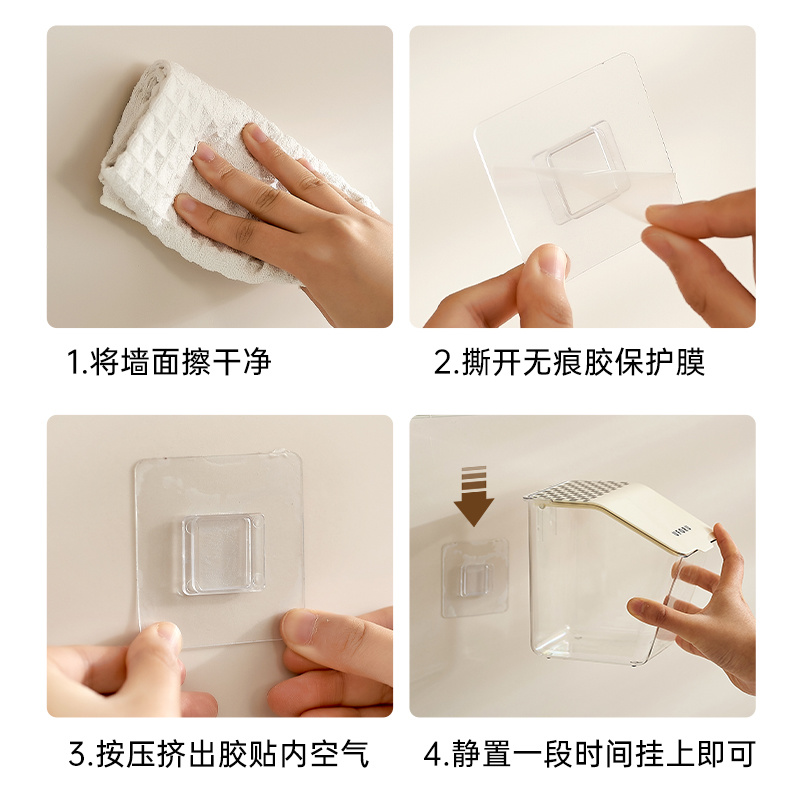 1.将墙面擦干净

2.撕开无痕胶保护膜

3.按压挤出胶贴内空气

4.静置一段时间挂上即可