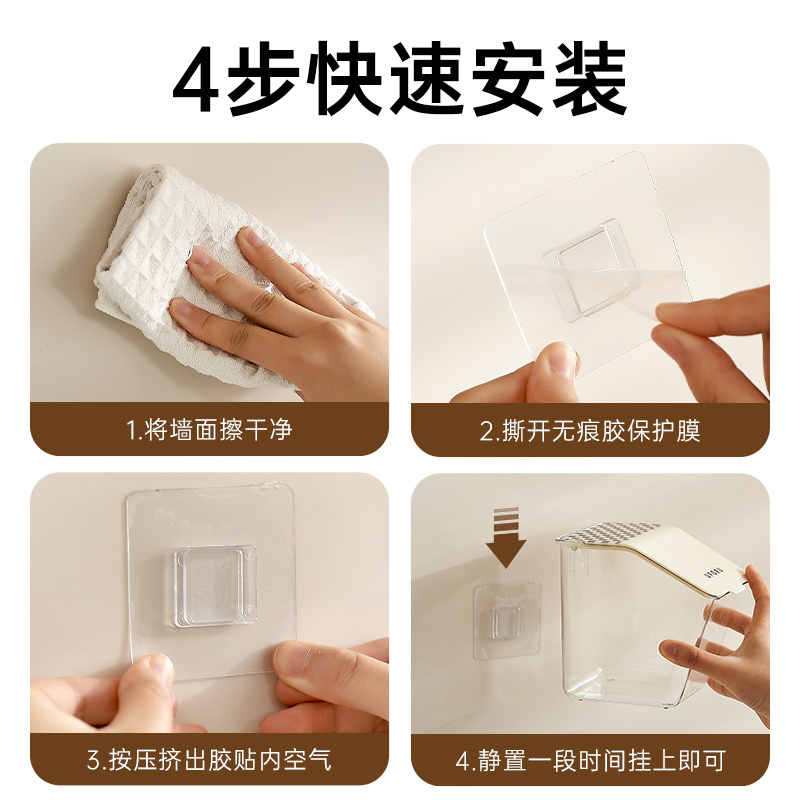 4步快速安装

1.将墙面擦干净

2.撕开无痕胶保护膜

3.按压挤出胶贴内空气

4.静置一段时间挂上即可