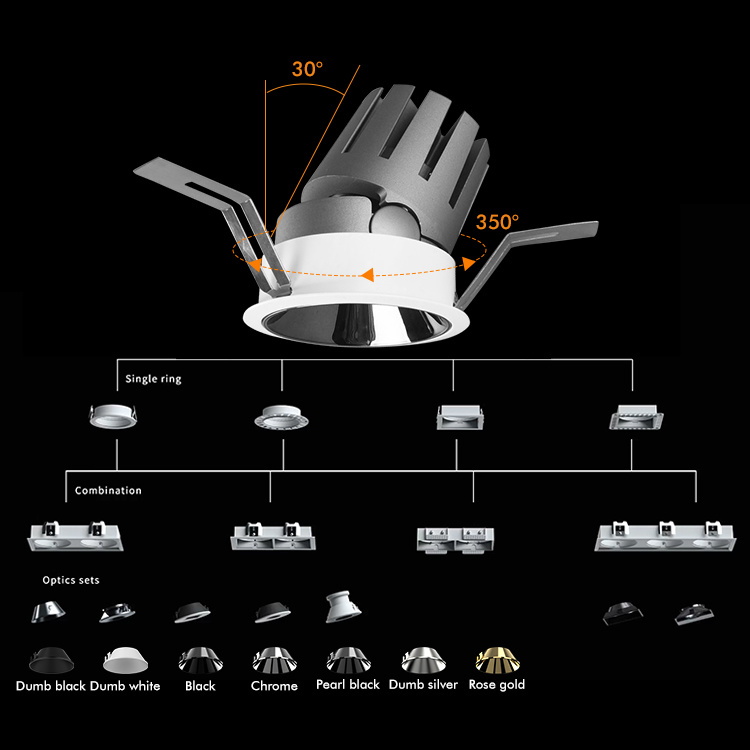 30°

350°

Single ring

Combination

Optics sets

Dumb black Dumb white Black Chrome Pearl black Dumb silver Rose gold