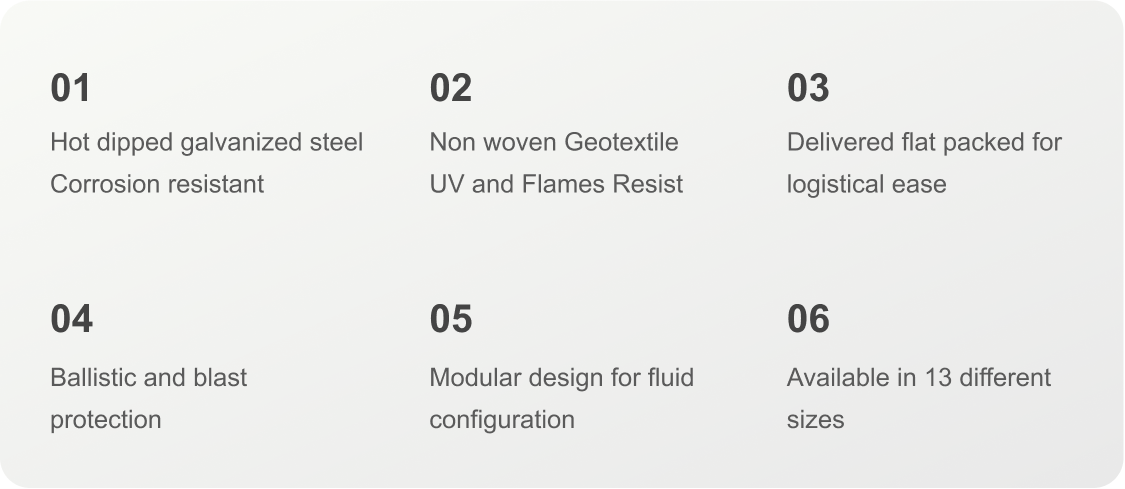 01
Hot dipped galvanized steel
Corrosion resistant

02
Non woven Geotextile
UV and Flames Resist

03
Delivered flat packed for logistical ease

04
Ballistic and blast protection

05
Modular design for fluid configuration

06
Available in 13 different sizes