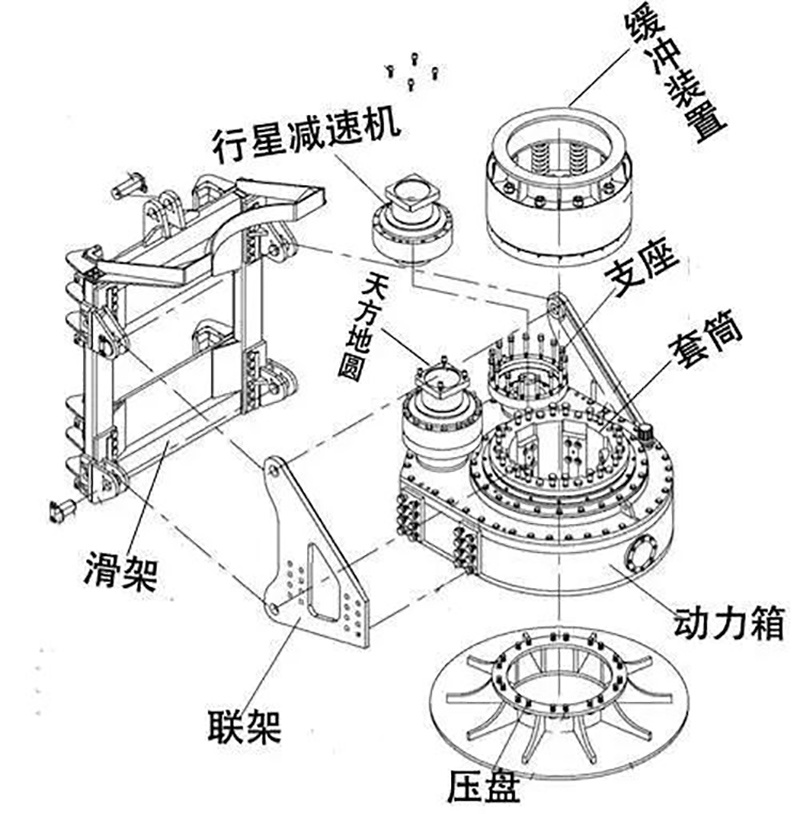 缓冲装置
行星减速机
支座
天方地圆
套筒
滑架
动力箱
联架
压盘