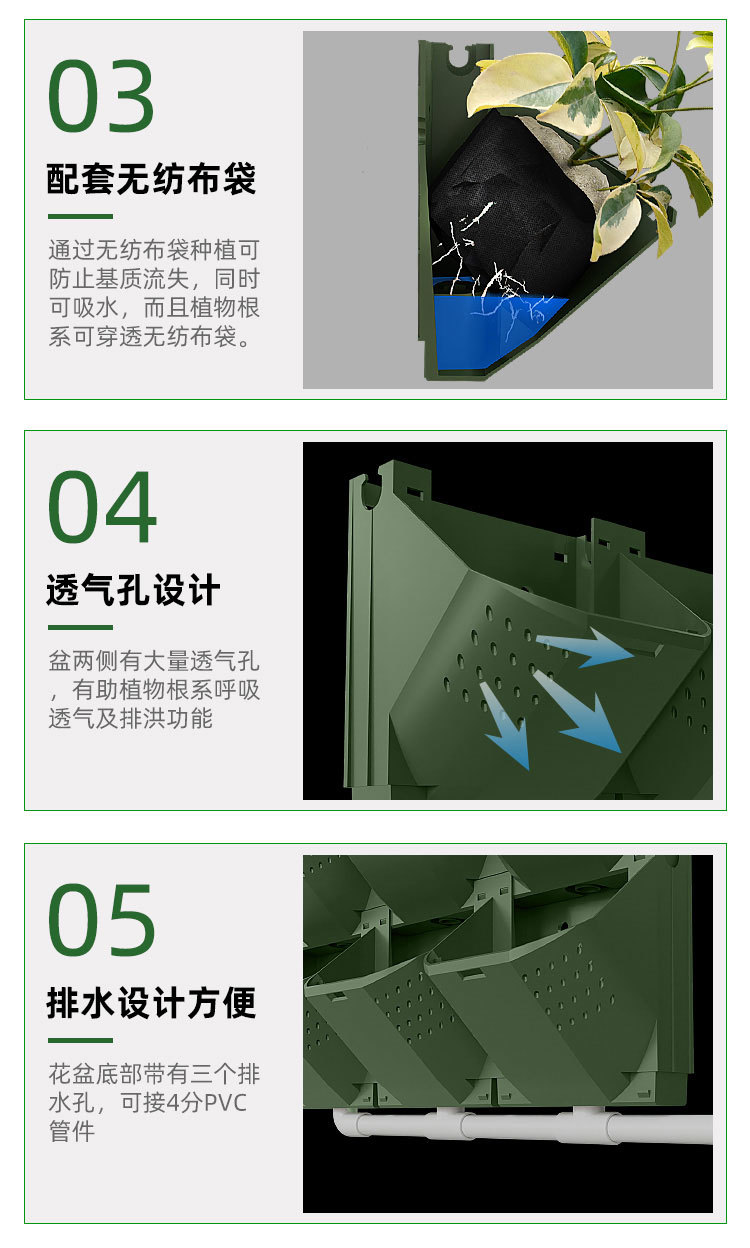 03

配套无纺布袋

通过无纺布袋种植可防止基质流失，同时可吸水，而且植物根系可穿透无纺布袋。

04

透气孔设计

盆两侧有大量透气孔，有助植物根系呼吸透气及排洪功能

05

排水设计方便

花盆底部带有三个排水孔，可接4分PVC管件