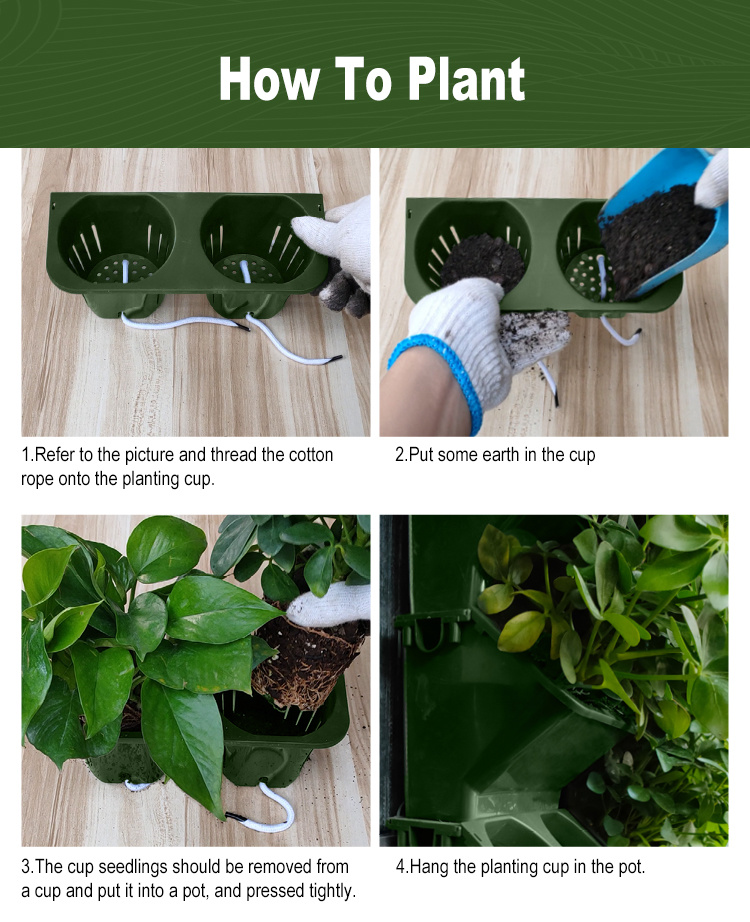 How To Plant

1.Refer to the picture and thread the cotton rope onto the planting cup.

2.Put some earth in the cup

3.The cup seedlings should be removed from a cup and put it into a pot, and pressed tightly.

4.Hang the planting cup in the pot.