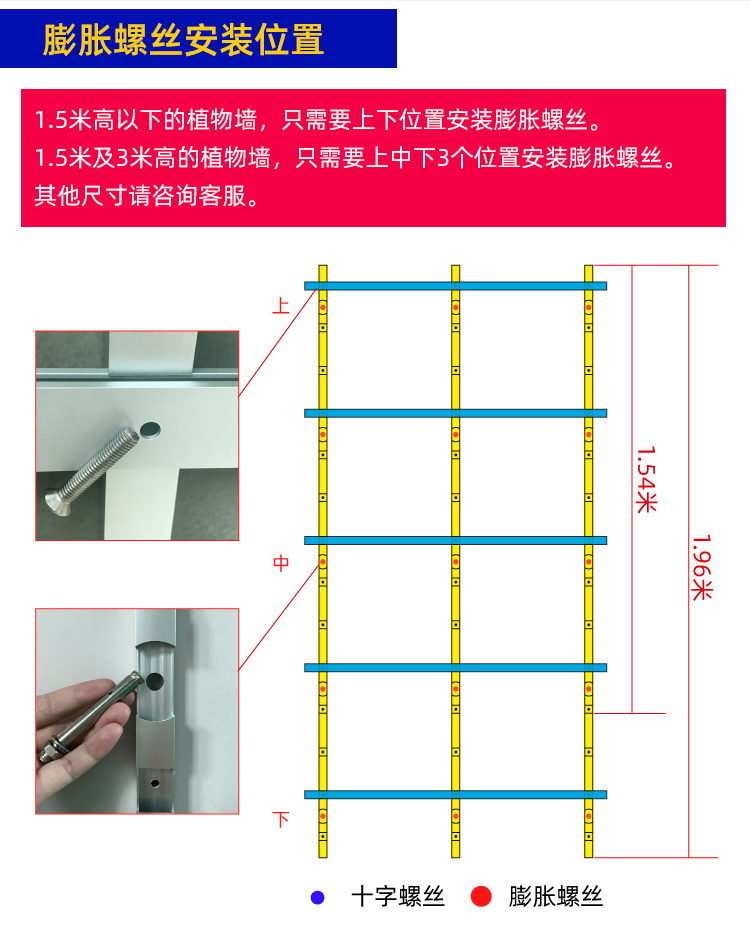 膨胀螺丝安装位置

1.5米高以下的植物墙，只需要上下位置安装膨胀螺丝。
1.5米及3米高的植物墙，只需要上中下3个位置安装膨胀螺丝。
其他尺寸请咨询客服。

上
中
下
1.54米
1.96米

十字螺丝
膨胀螺丝