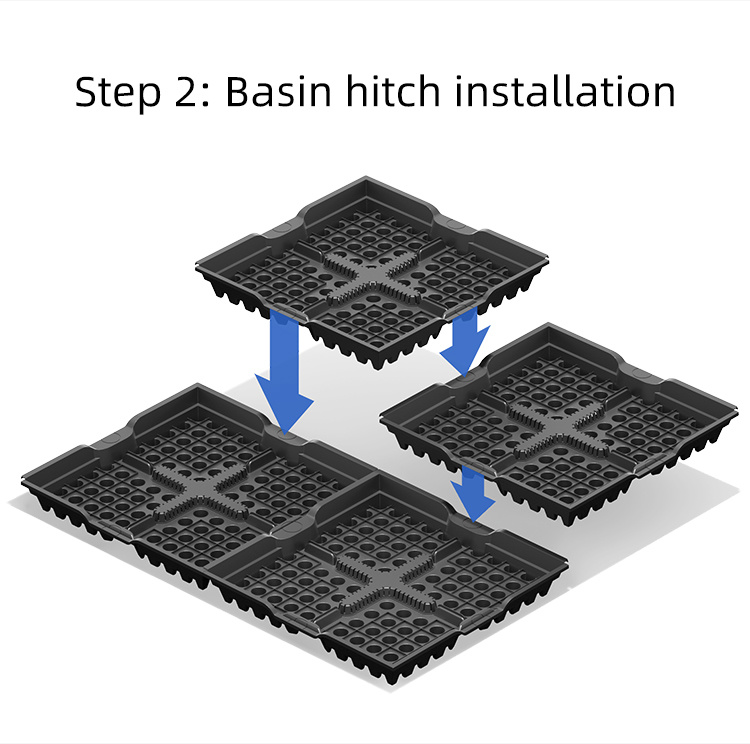 Step 2: Basin hitch installation