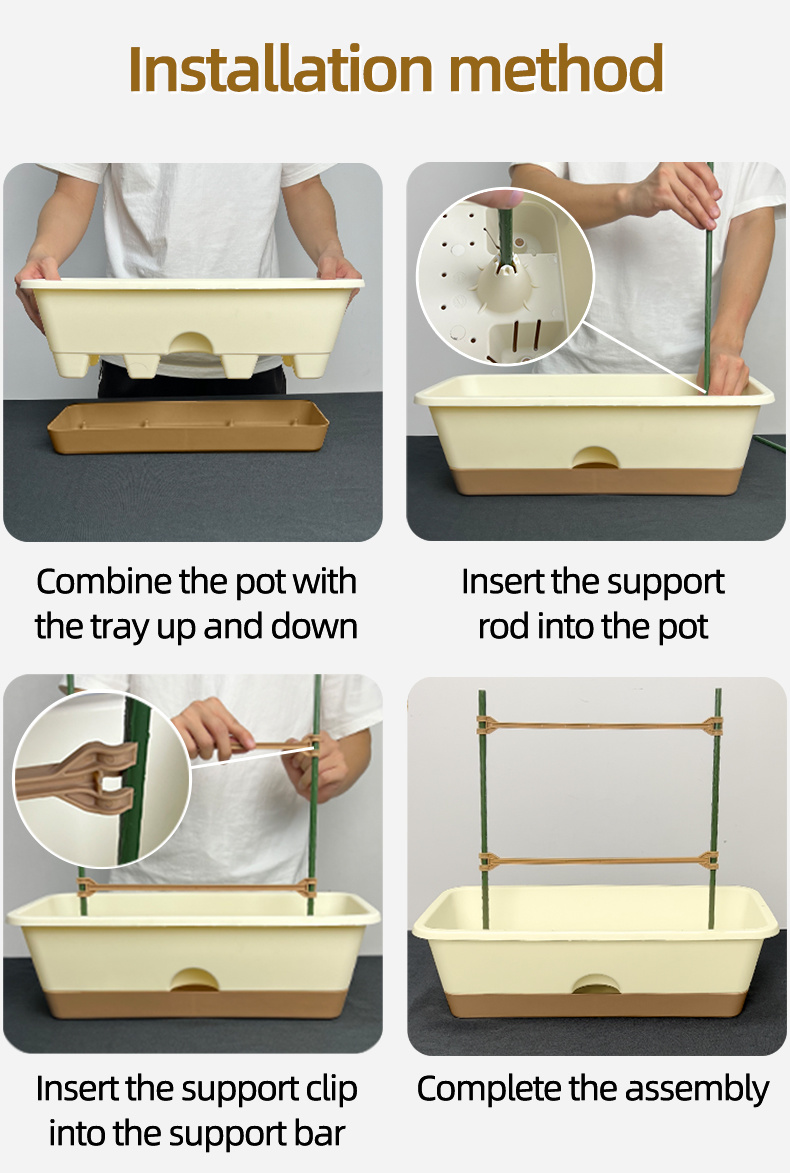 Installation method

Combine the pot with the tray up and down

Insert the support rod into the pot

Insert the support clip into the support bar

Complete the assembly