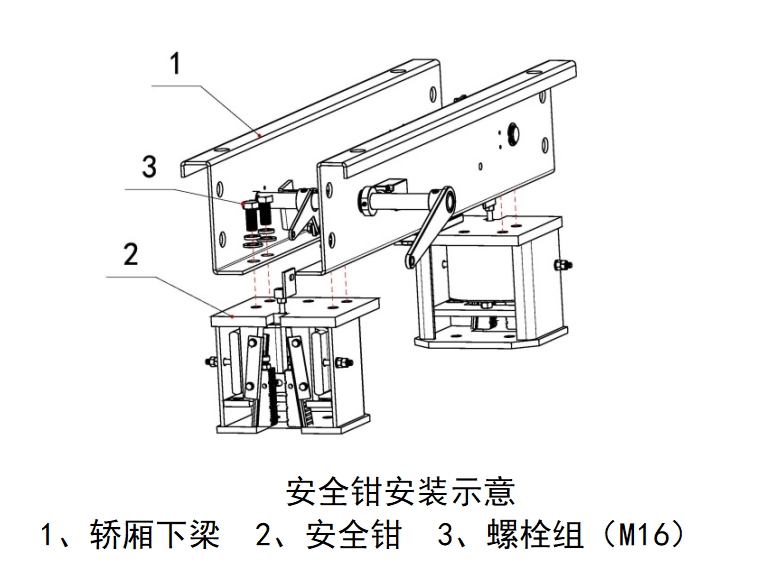 1

3

2

安全钳安装示意

1、轿厢下梁　2、安全钳　3、螺栓组（M16）