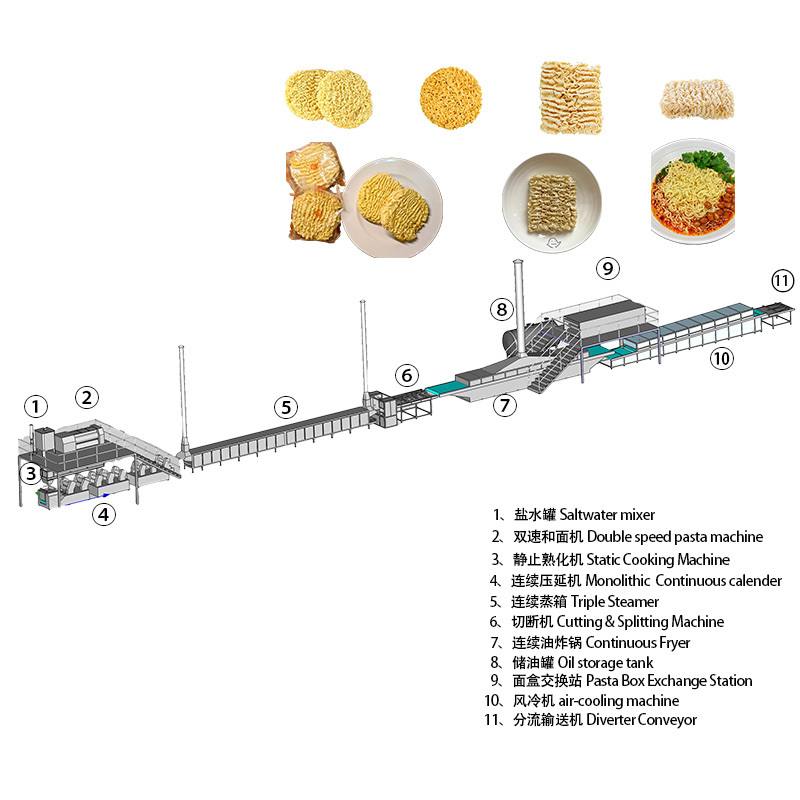 ⑨

⑪

⑧

⑥

⑩

①　②

⑤

⑦

③

④

1、盐水罐 Saltwater mixer
2、双速和面机 Double speed pasta machine
3、静止熟化机 Static Cooking Machine
4、连续压延机 Monolithic Continuous calender
5、连续蒸箱 Triple Steamer
6、切断机 Cutting & Splitting Machine
7、连续油炸锅 Continuous Fryer
8、储油罐 Oil storage tank
9、面盒交换站 Pasta Box Exchange Station
10、风冷机 air-cooling machine
11、分流输送机 Diverter Conveyor