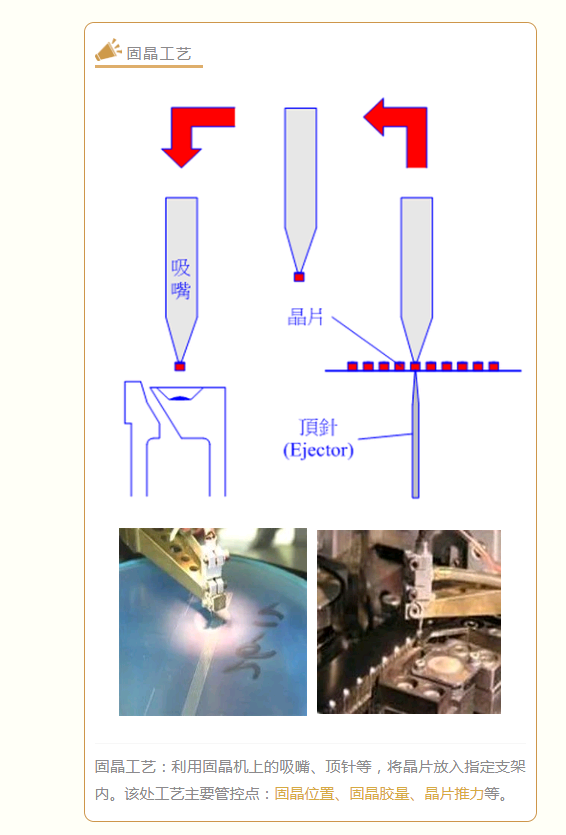 固晶工艺

吸嘴

晶片

頂針
(Ejector)

固晶工艺：利用固晶机上的吸嘴、顶针等，将晶片放入指定支架内。该处工艺主要管控点：固晶位置、固晶胶量、晶片推力等。