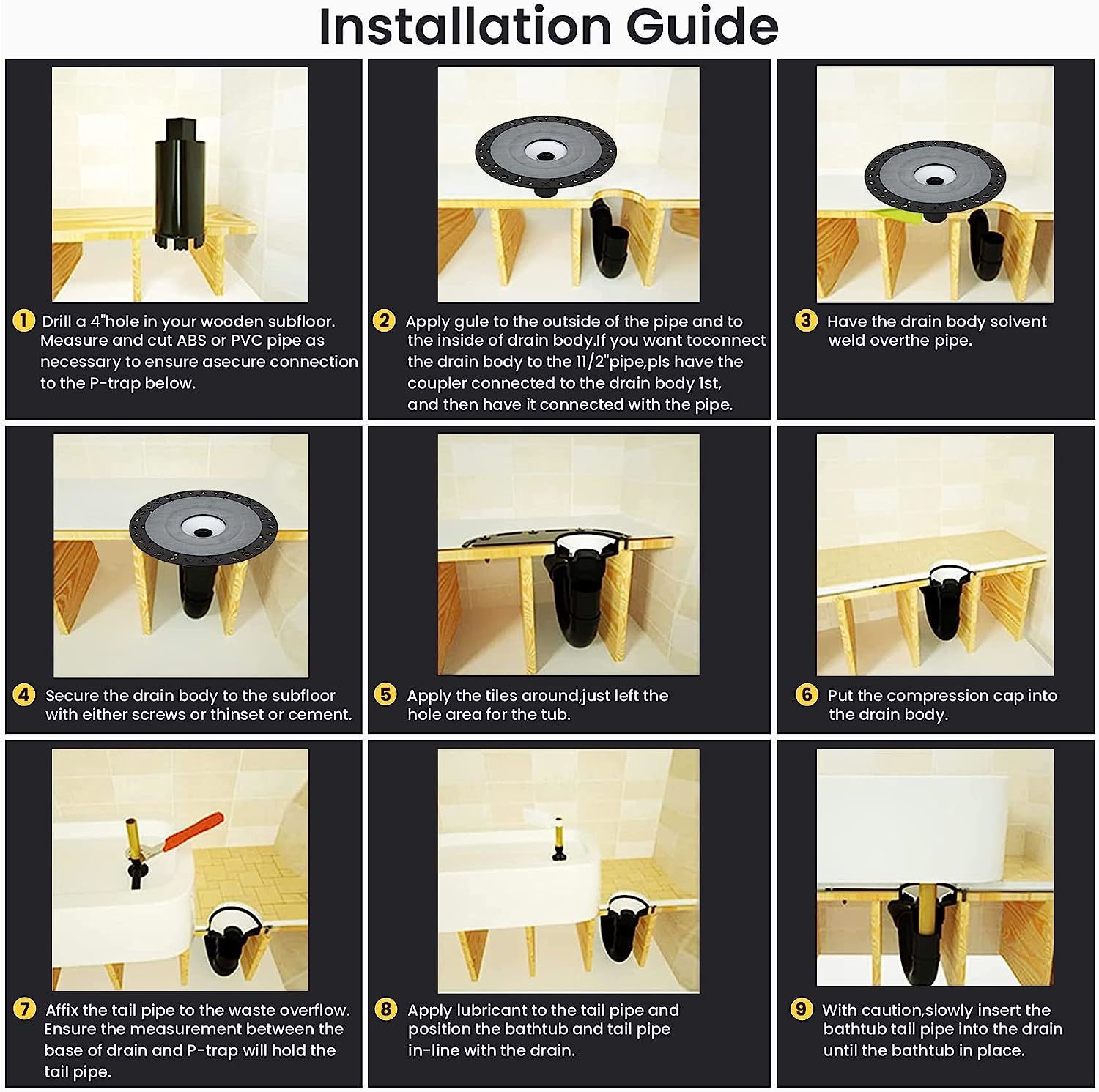 Installation Guide

1 Drill a 4"hole in your wooden subfloor. Measure and cut ABS or PVC pipe as necessary to ensure asecure connection to the P-trap below.

2 Apply gule to the outside of the pipe and to the inside of drain body.If you want toconnect the drain body to the 11/2"pipe,pls have the coupler connected to the drain body 1st, and then have it connected with the pipe.

3 Have the drain body solvent weld overthe pipe.

4 Secure the drain body to the subfloor with either screws or thinset or cement.

5 Apply the tiles around,just left the hole area for the tub.

6 Put the compression cap into the drain body.

7 Affix the tail pipe to the waste overflow. Ensure the measurement between the base of drain and P-trap will hold the tail pipe.

8 Apply lubricant to the tail pipe and position the bathtub and tail pipe in-line with the drain.

9 With caution,slowly insert the bathtub tail pipe into the drain until the bathtub in place.