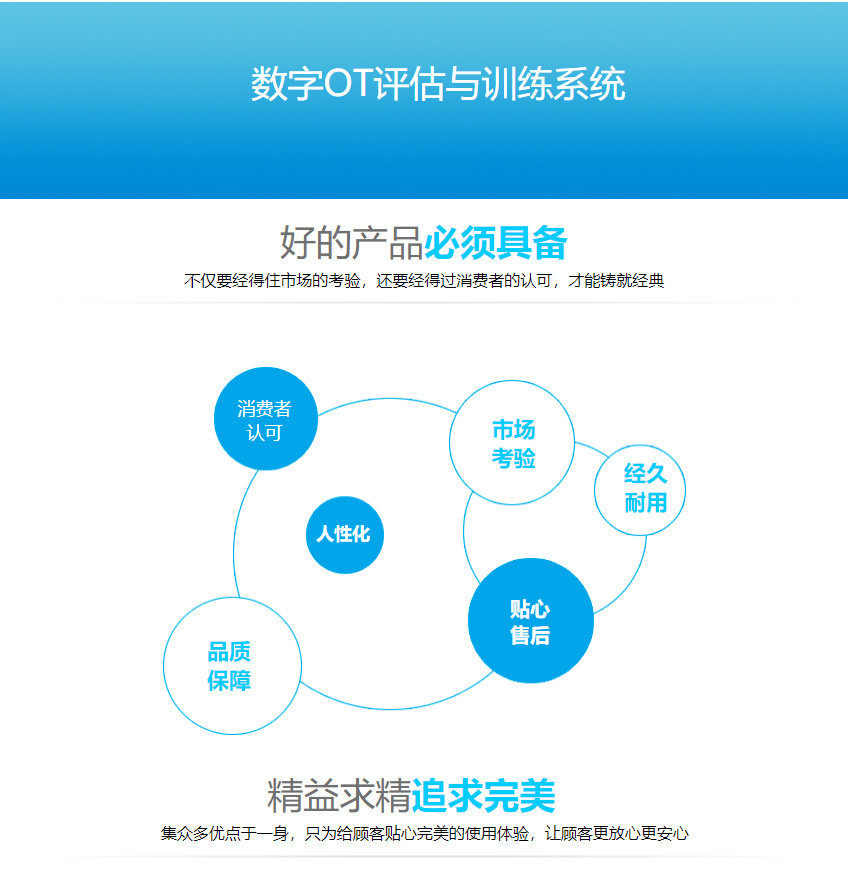 数字OT评估与训练系统

好的产品必须具备

不仅要经得住市场的考验，还要经得过消费者的认可，才能铸就经典

消费者
认可

市场
考验

经久
耐用

人性化

贴心
售后

品质
保障

精益求精追求完美

集众多优点于一身，只为给顾客贴心完美的使用体验，让顾客更放心更安心