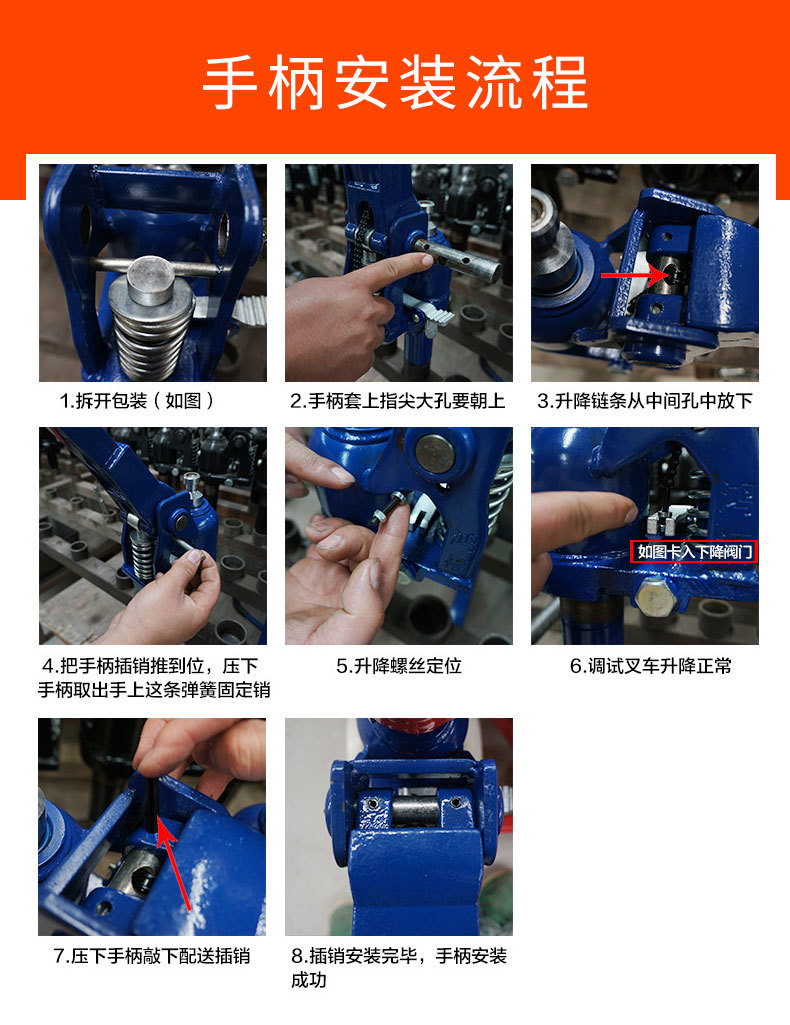 手柄安装流程

1.拆开包装（如图）

2.手柄套上指尖大孔要朝上

3.升降链条从中间孔中放下

4.把手柄插销推到位，压下手柄取出手上这条弹簧固定销

5.升降螺丝定位

如图卡入下降阀门

6.调试叉车升降正常

7.压下手柄敲下配送插销

8.插销安装完毕，手柄安装成功