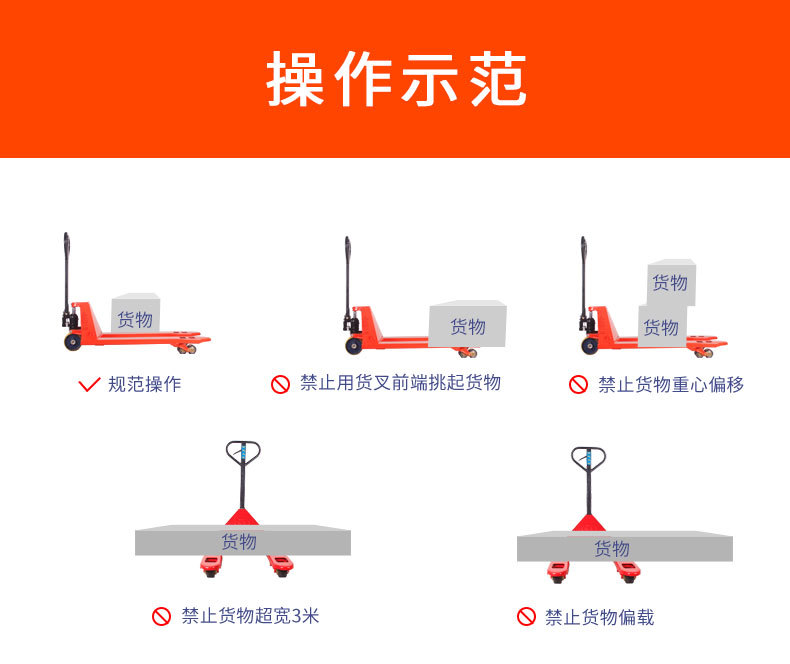 操作示范

货物

规范操作

货物

禁止用货叉前端挑起货物

货物

货物

禁止货物重心偏移

货物

禁止货物超宽3米

货物

禁止货物偏载