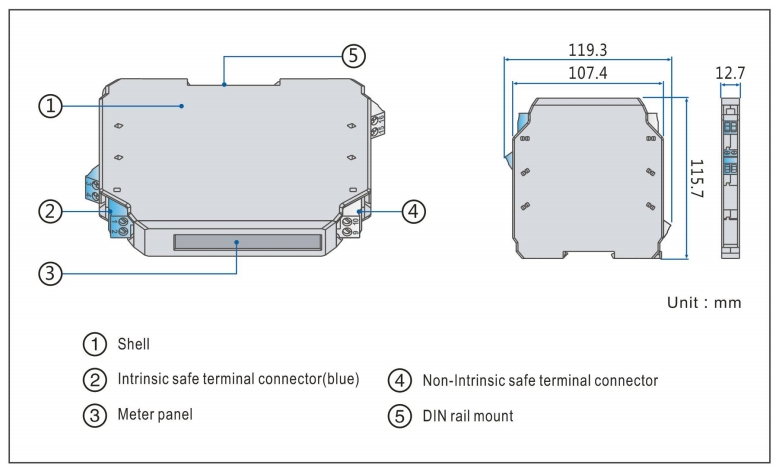 5

1

2

4

3

119.3

107.4

12.7

115.7

Unit : mm

1 Shell

2 Intrinsic safe terminal connector(blue)

3 Meter panel

4 Non-Intrinsic safe terminal connector

5 DIN rail mount