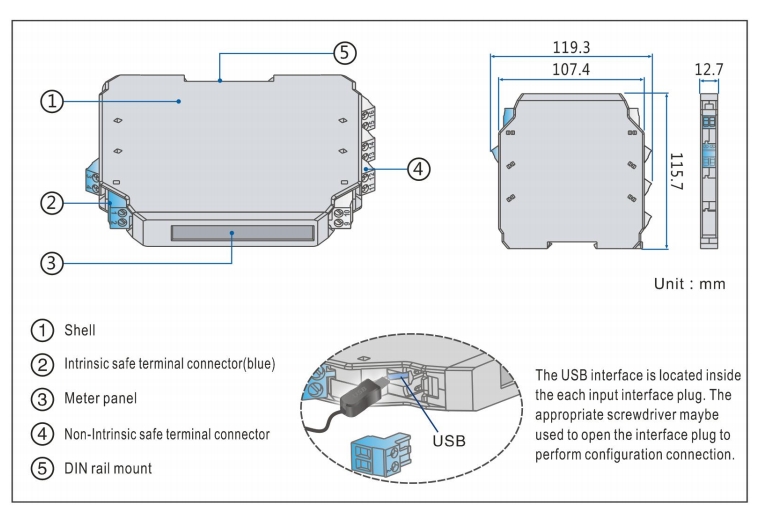 ⑤

①

④

②

③

119.3

107.4

12.7

115.7

Unit : mm

① Shell

② Intrinsic safe terminal connector(blue)

③ Meter panel

④ Non-Intrinsic safe terminal connector

⑤ DIN rail mount

USB

The USB interface is located inside the each input interface plug. The appropriate screwdriver maybe used to open the interface plug to perform configuration connection.