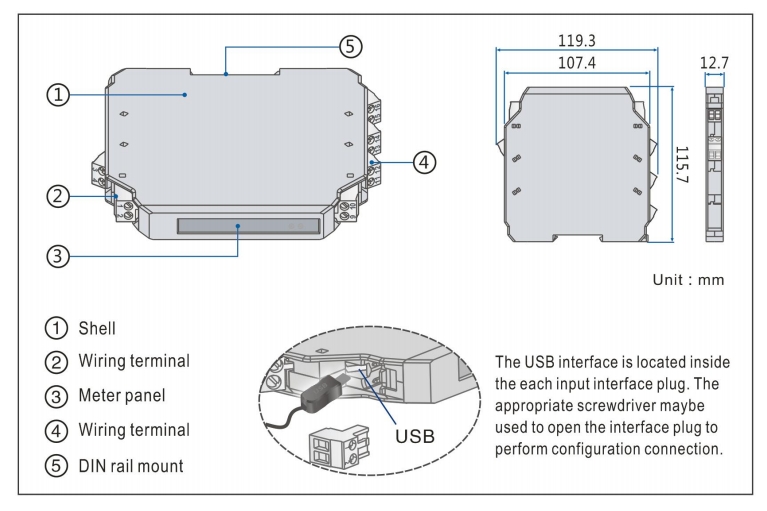 ⑤
①
④
②
③

119.3
107.4
12.7
115.7

Unit : mm

① Shell
② Wiring terminal
③ Meter panel
④ Wiring terminal
⑤ DIN rail mount

USB

The USB interface is located inside the each input interface plug. The appropriate screwdriver maybe used to open the interface plug to perform configuration connection.