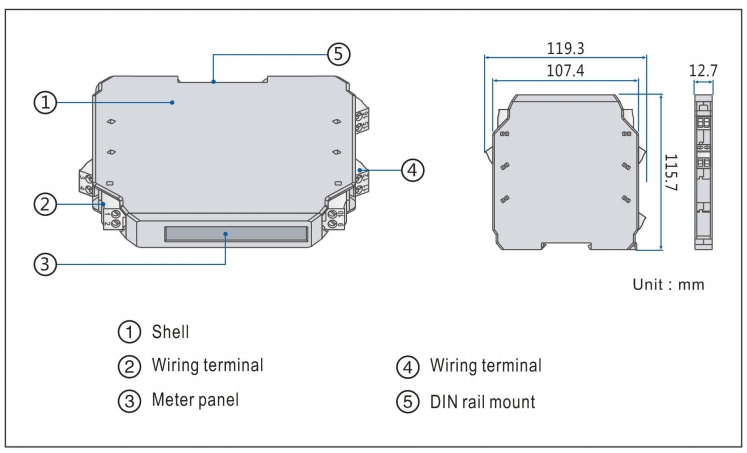 ⑤
①
④
②
③

119.3
107.4
12.7
115.7

Unit : mm

① Shell
② Wiring terminal
③ Meter panel
④ Wiring terminal
⑤ DIN rail mount