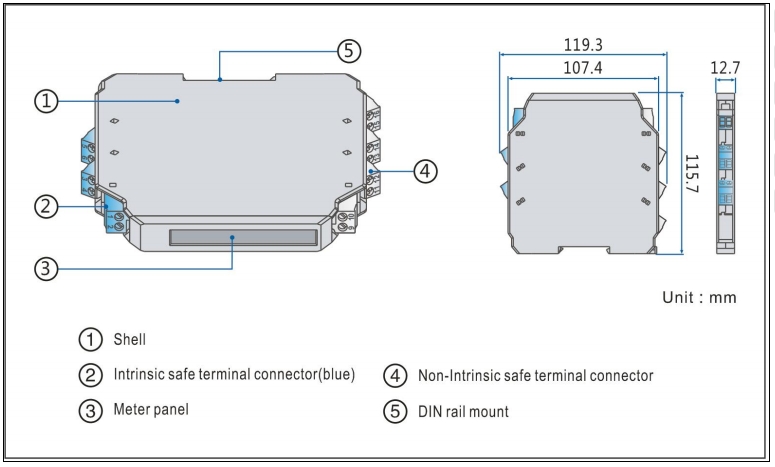 ⑤
①
④
②
③

119.3
107.4
12.7
115.7

Unit : mm

① Shell
② Intrinsic safe terminal connector(blue)
③ Meter panel
④ Non-Intrinsic safe terminal connector
⑤ DIN rail mount