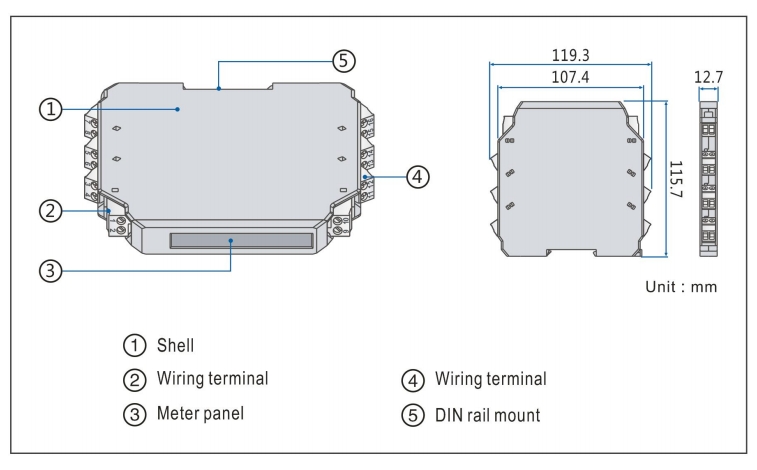 ⑤
①
④
②
③
119.3
107.4
12.7
115.7
Unit : mm

① Shell
② Wiring terminal
③ Meter panel
④ Wiring terminal
⑤ DIN rail mount