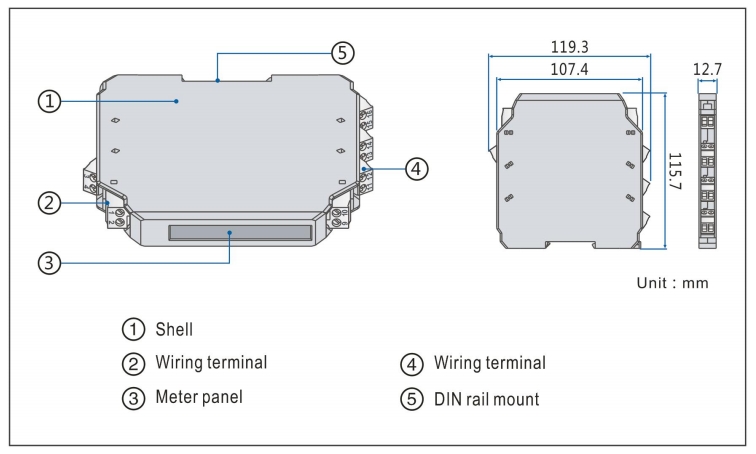 5

1

4

2

3

119.3

107.4

12.7

115.7

Unit : mm

1 Shell

2 Wiring terminal

3 Meter panel

4 Wiring terminal

5 DIN rail mount