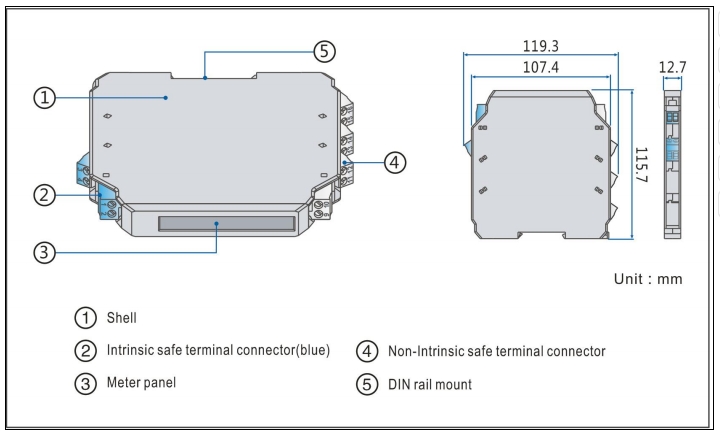 5
1
4
2
3

119.3
107.4
12.7
115.7

Unit : mm

1 Shell
2 Intrinsic safe terminal connector(blue)
3 Meter panel
4 Non-Intrinsic safe terminal connector
5 DIN rail mount