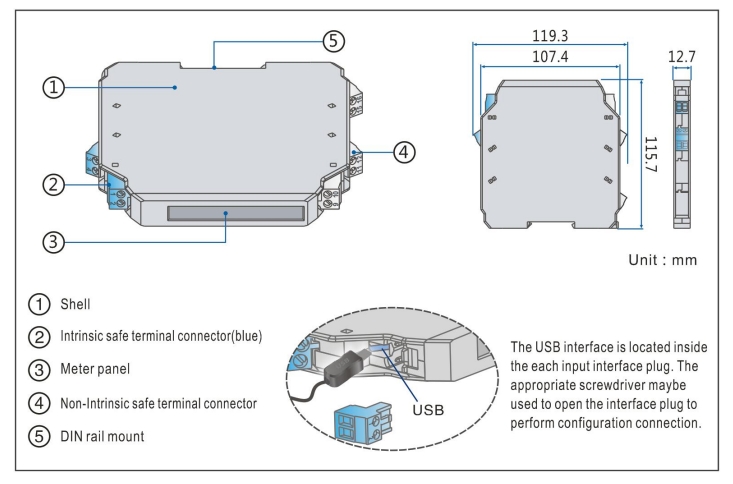 ⑤
①
④
②
③

119.3
107.4
12.7
115.7

Unit : mm

① Shell

② Intrinsic safe terminal connector(blue)

③ Meter panel

④ Non-Intrinsic safe terminal connector

⑤ DIN rail mount

USB

The USB interface is located inside the each input interface plug. The appropriate screwdriver maybe used to open the interface plug to perform configuration connection.