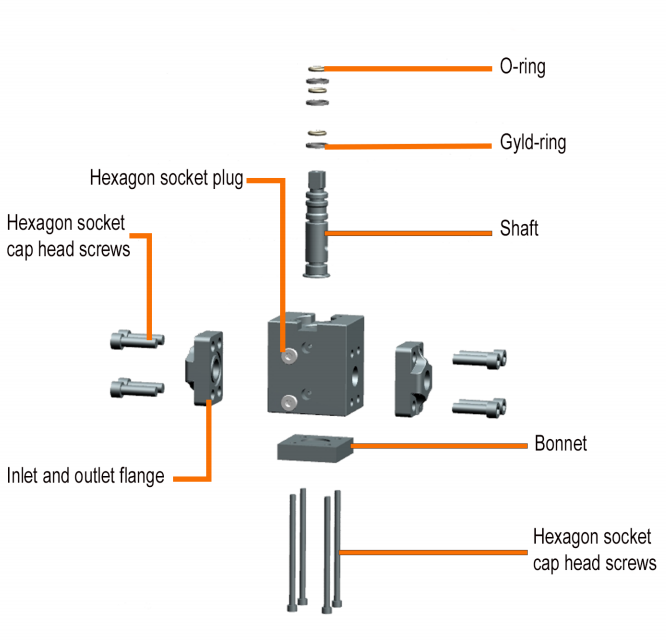 O-ring

Gyld-ring

Hexagon socket plug

Shaft

Hexagon socket cap head screws

Bonnet

Inlet and outlet flange

Hexagon socket cap head screws